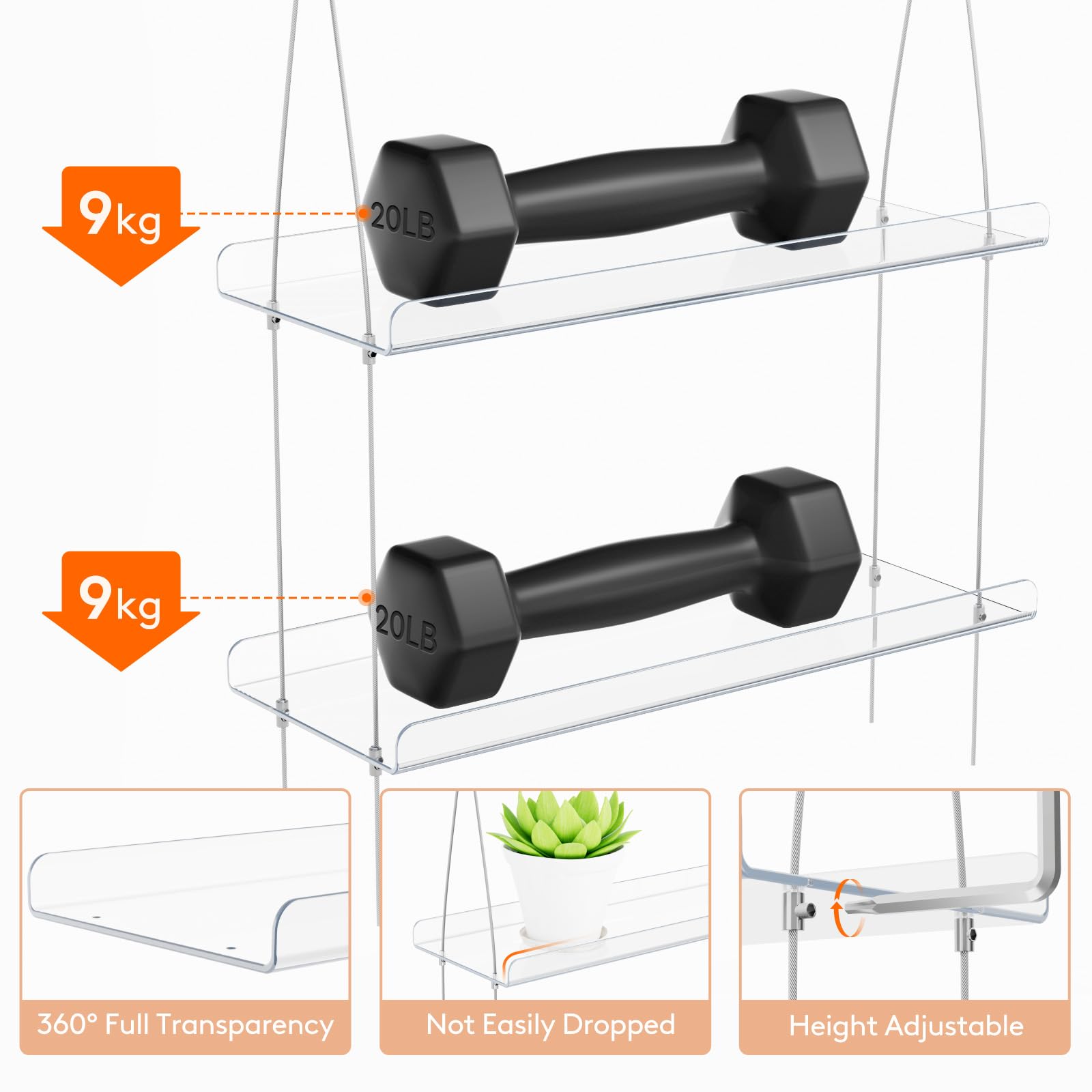 9kg

20LB

9kg

20LB

360° Full Transparency

Not Easily Dropped

Height Adjustable