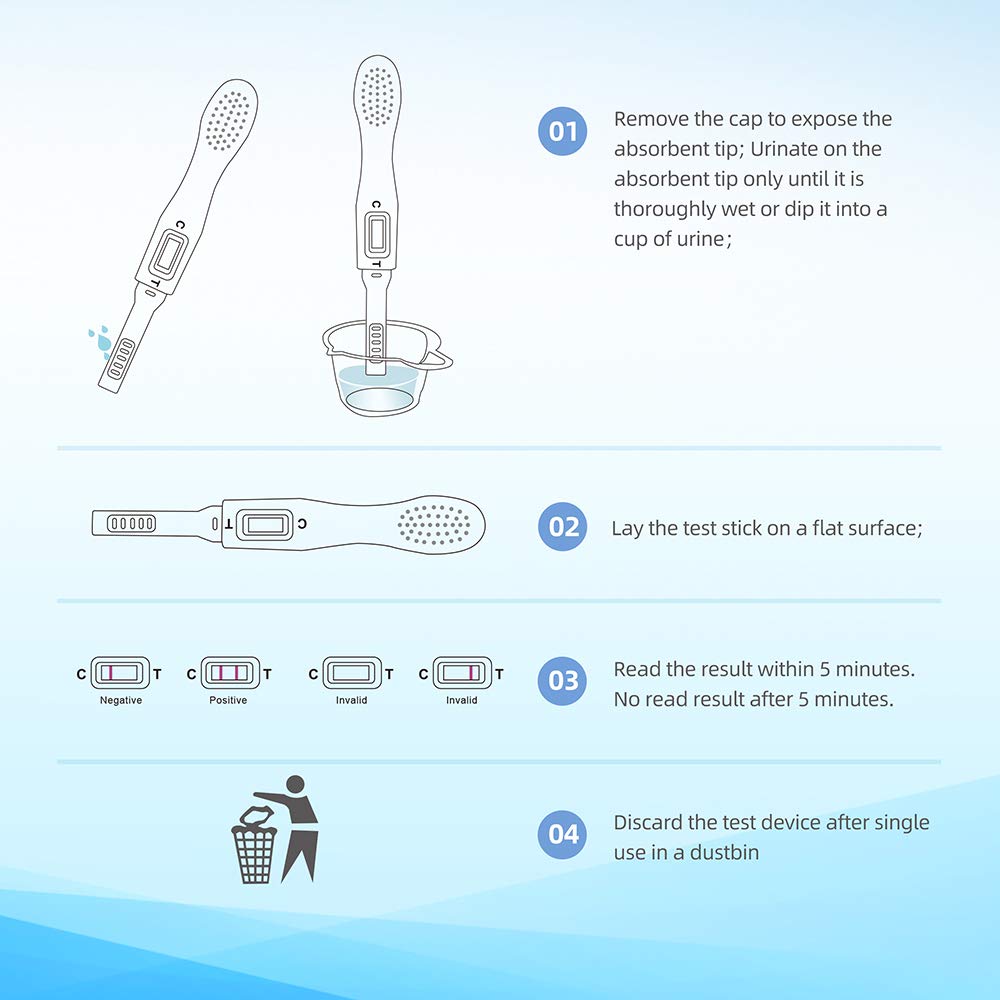 C
T

C
T

01 Remove the cap to expose the absorbent tip; Urinate on the absorbent tip only until it is thoroughly wet or dip it into a cup of urine;

T C

02 Lay the test stick on a flat surface;

C T
Negative

C T
Positive

C T
Invalid

C T
Invalid

03 Read the result within 5 minutes. No read result after 5 minutes.

04 Discard the test device after single use in a dustbin