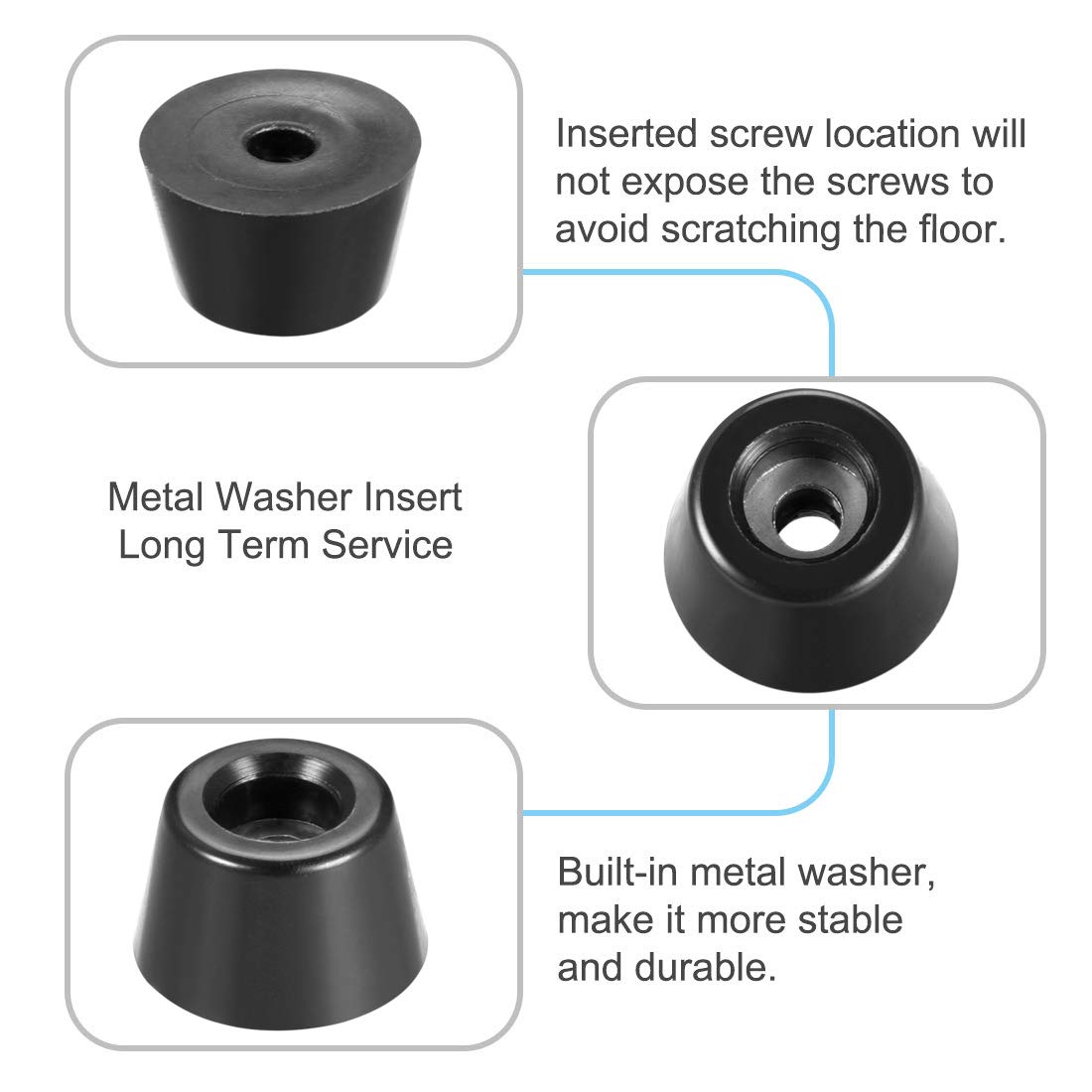 Inserted screw location will not expose the screws to avoid scratching the floor.

Metal Washer Insert
Long Term Service

Built-in metal washer, make it more stable and durable.