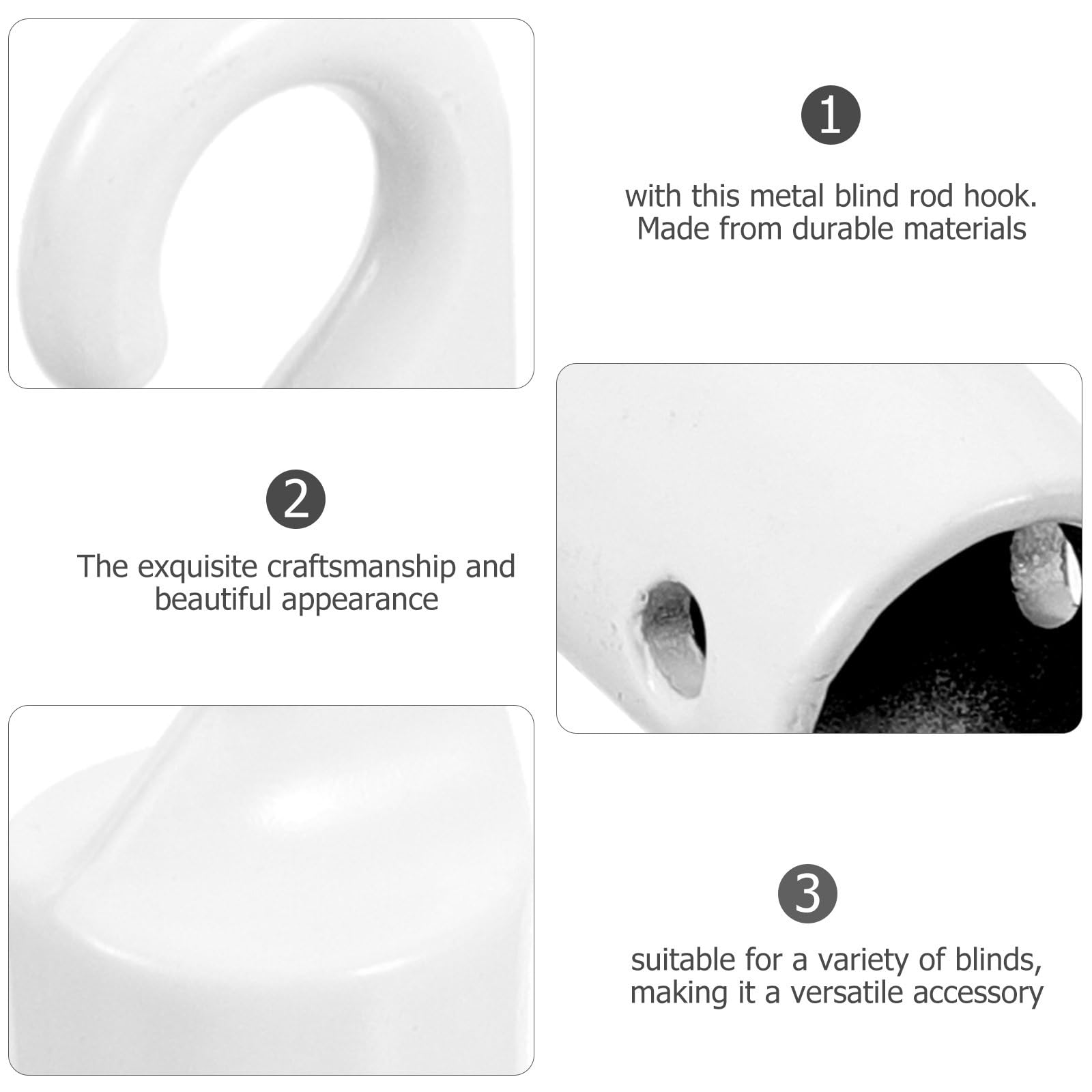 1

with this metal blind rod hook. Made from durable materials

2

The exquisite craftsmanship and beautiful appearance

3

suitable for a variety of blinds, making it a versatile accessory