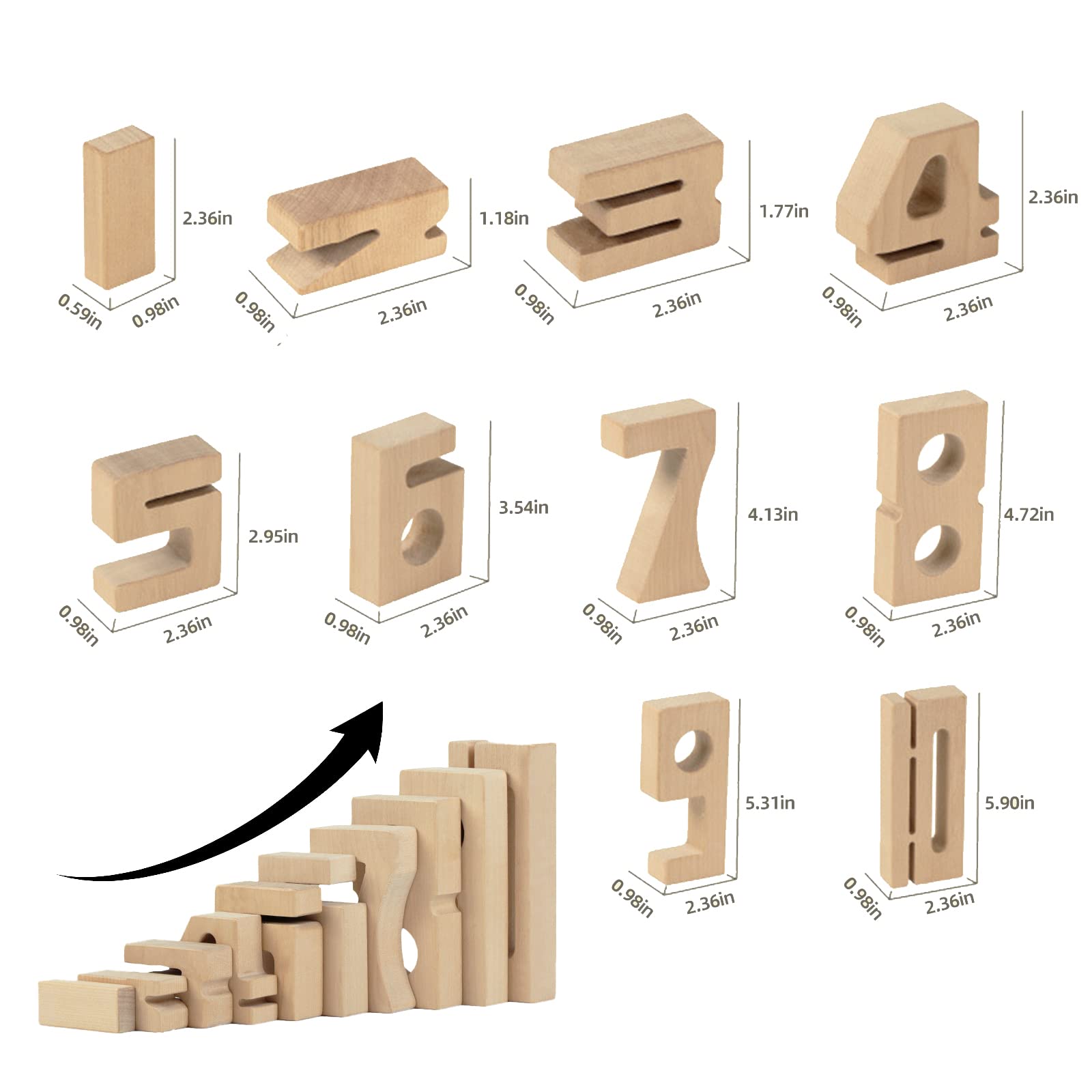 2.36in
0.59in
0.98in

1.18in
0.98in
2.36in

1.77in
0.98in
2.36in

2.36in
0.98in
2.36in

2.95in
0.98in
2.36in

3.54in
0.98in
2.36in

4.13in
0.98in
2.36in

4.72in
0.98in
2.36in

5.31in
0.98in
2.36in

5.90in
0.98in
2.36in