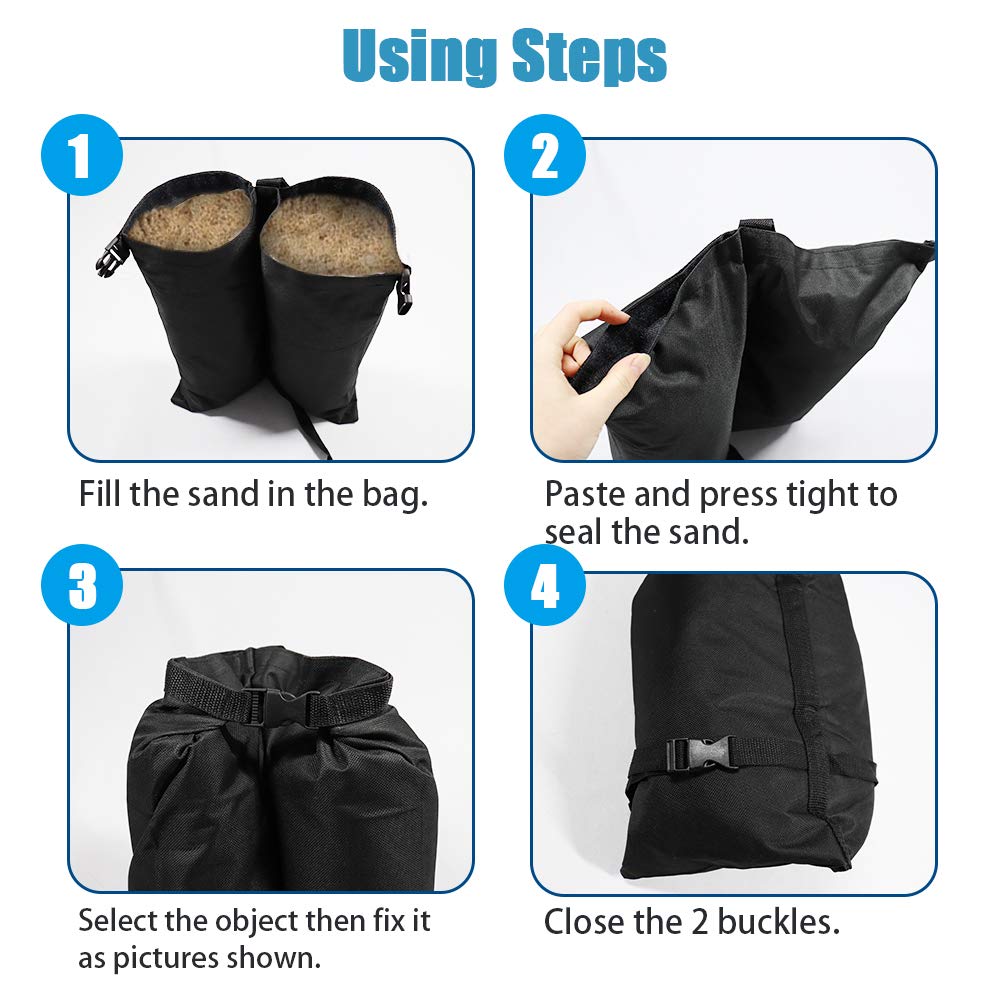 Using Steps

1

Fill the sand in the bag.

2

Paste and press tight to seal the sand.

3

Select the object then fix it as pictures shown.

4

Close the 2 buckles.