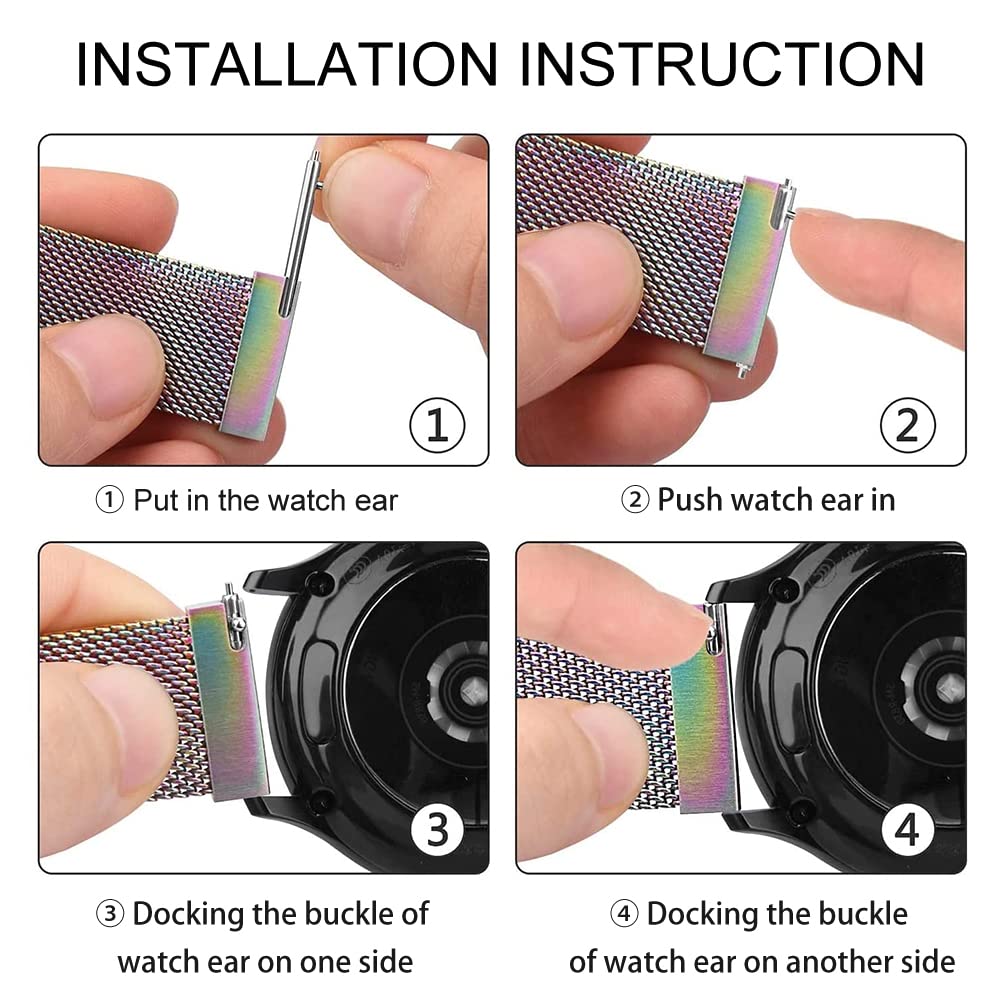 INSTALLATION INSTRUCTION

①

② 

① Put in the watch ear

② Push watch ear in

③

④

③ Docking the buckle of watch ear on one side

④ Docking the buckle of watch ear on another side