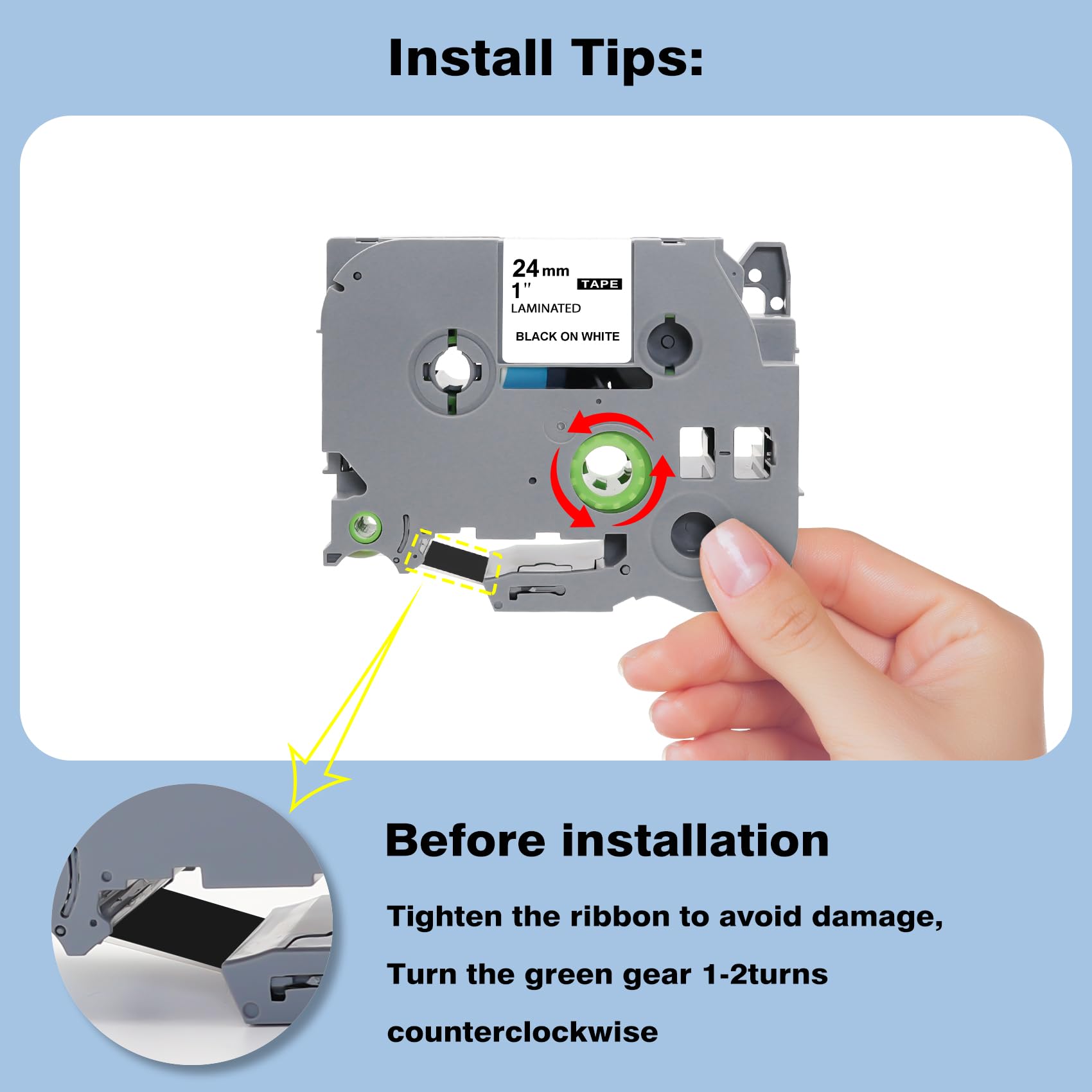 Install Tips:

24mm
1"
TAPE
LAMINATED
BLACK ON WHITE

Before installation

Tighten the ribbon to avoid damage,

Turn the green gear 1-2turns

counterclockwise