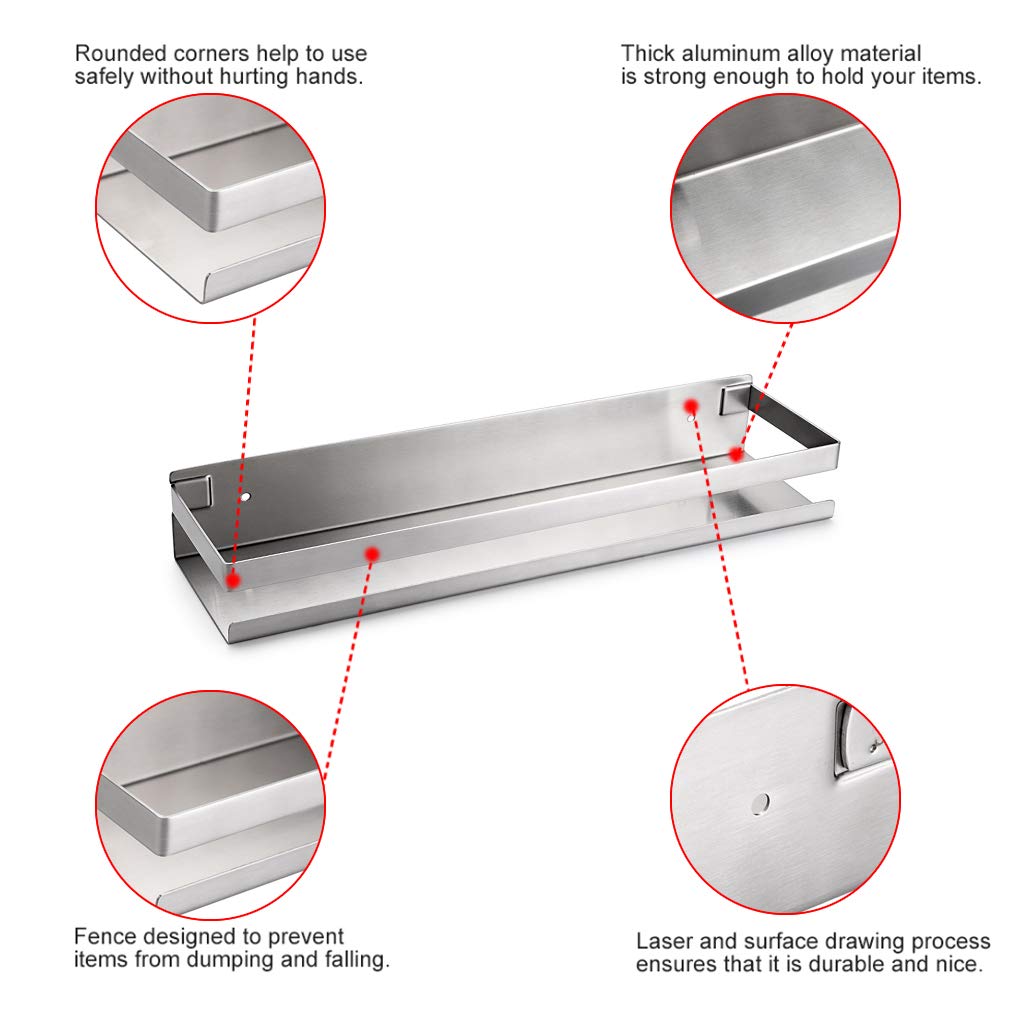 Rounded corners help to use safely without hurting hands.

Thick aluminum alloy material is strong enough to hold your items.

Fence designed to prevent items from dumping and falling.

Laser and surface drawing process ensures that it is durable and nice.