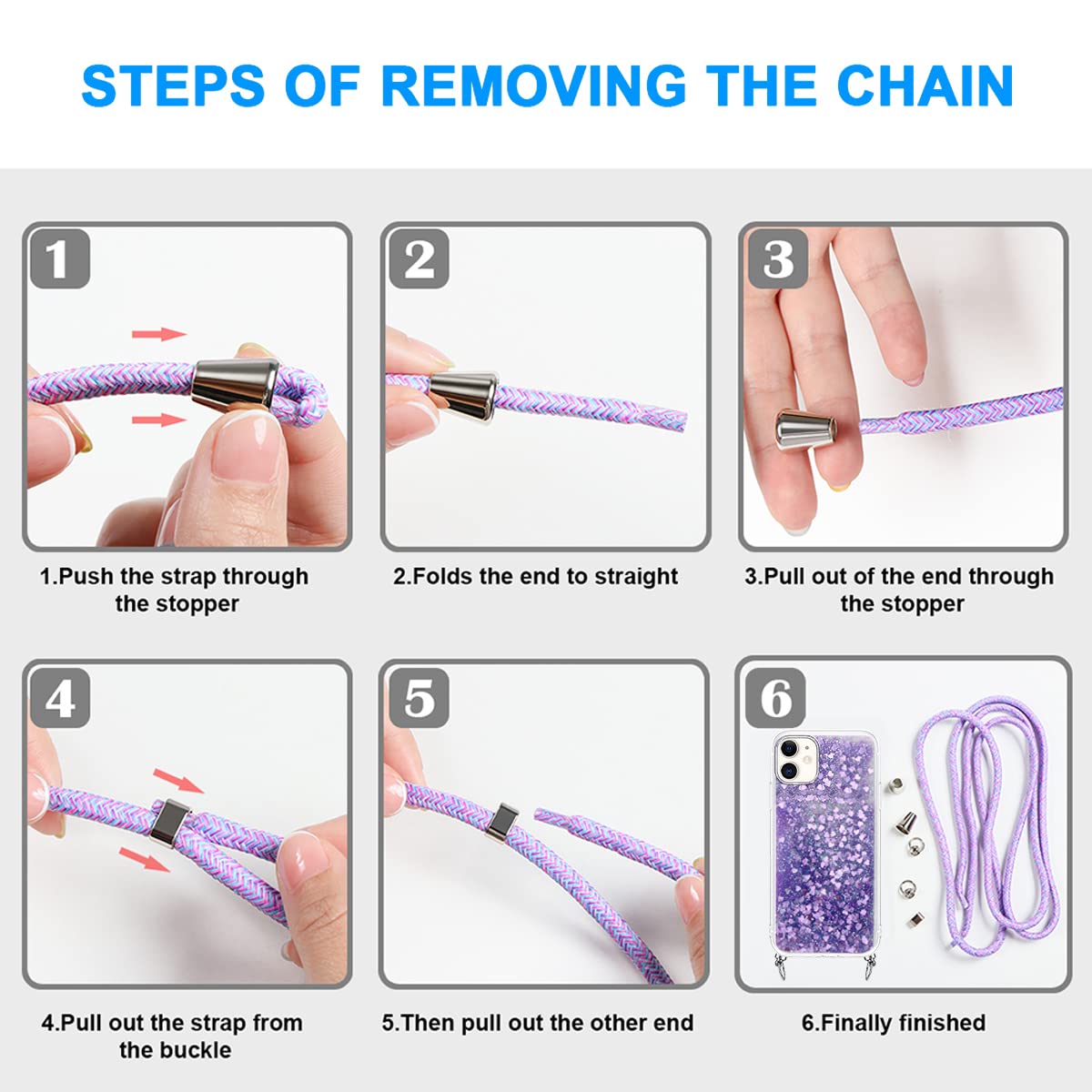 STEPS OF REMOVING THE CHAIN

1

1.Push the strap through the stopper

2

2.Folds the end to straight

3

3.Pull out of the end through the stopper

4

4.Pull out the strap from the buckle

5

5.Then pull out the other end

6

6.Finally finished