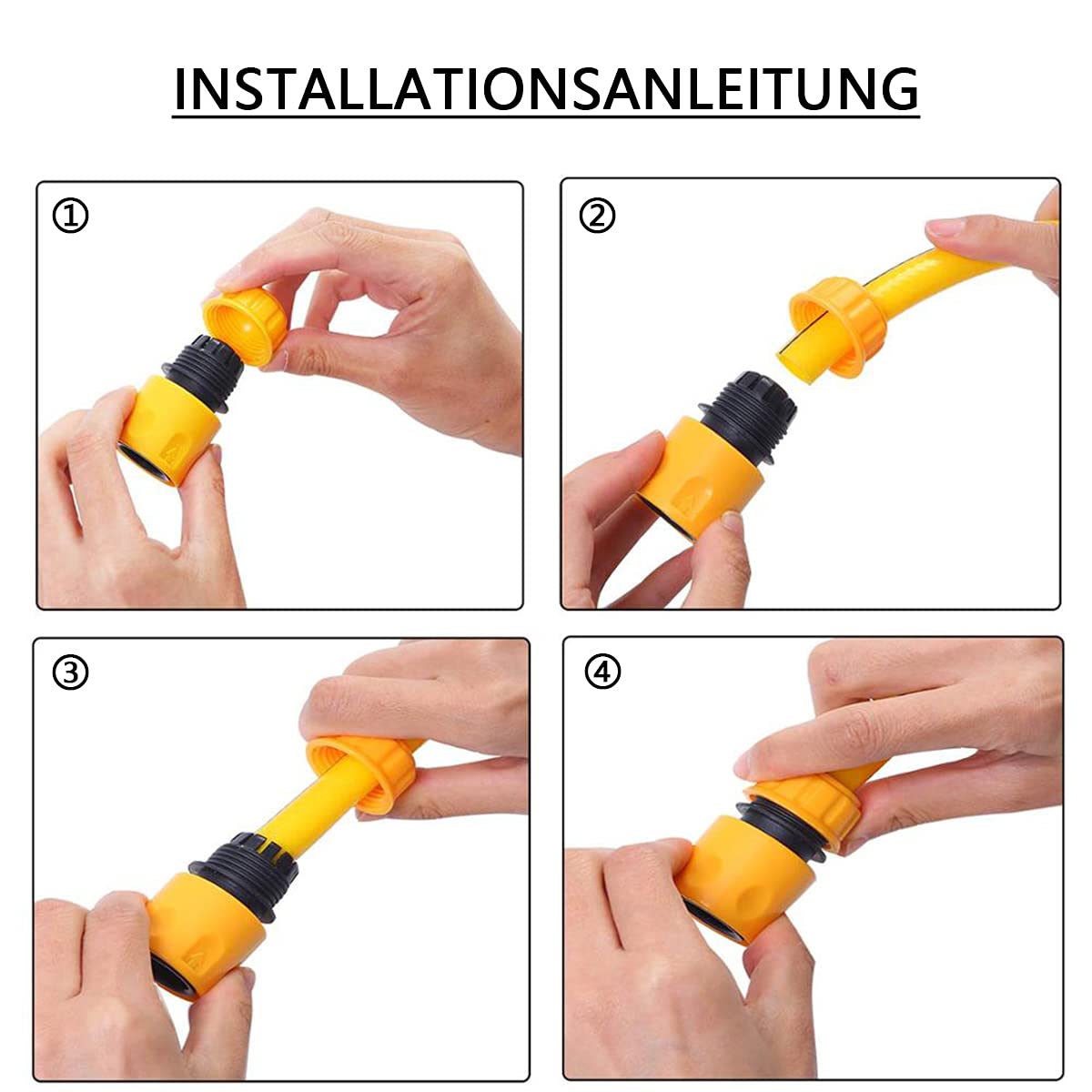 INSTALLATIONSANLEITUNG

①

②

③

④