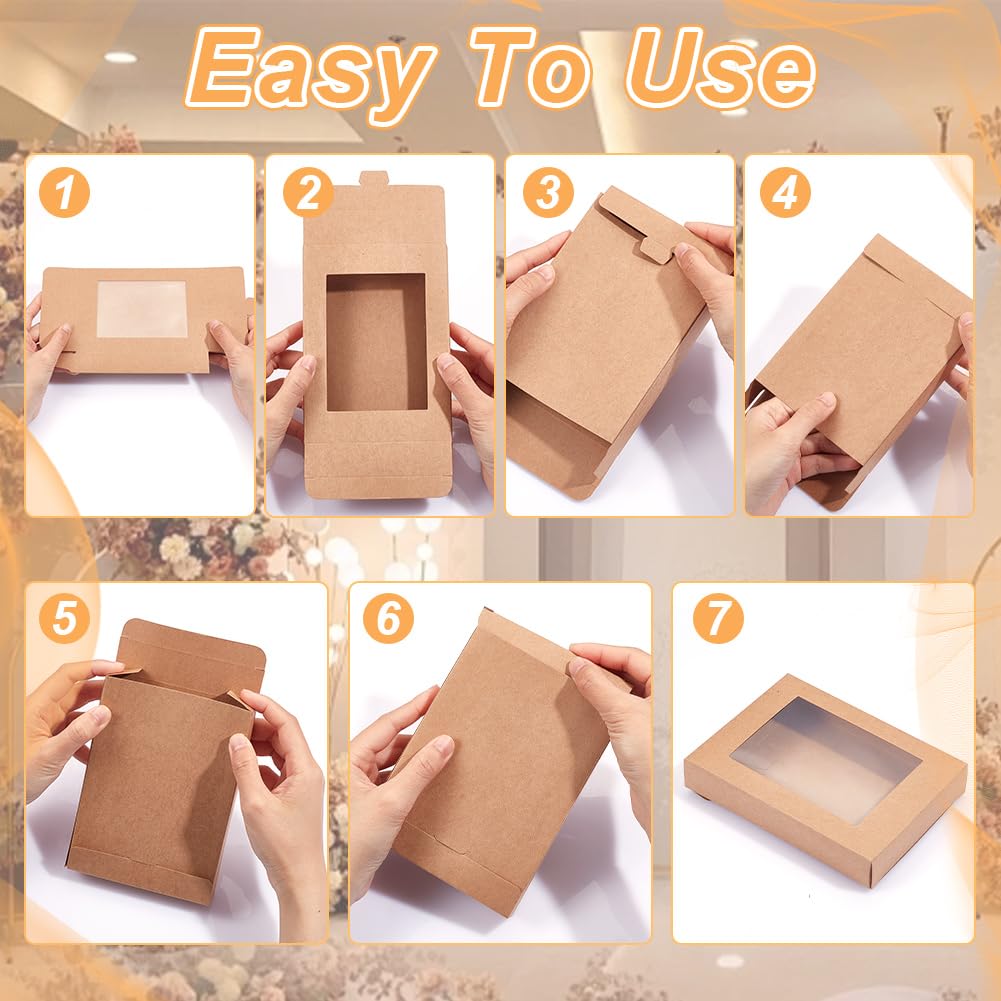 Easy To Use

1

2

3

4

5

6

7