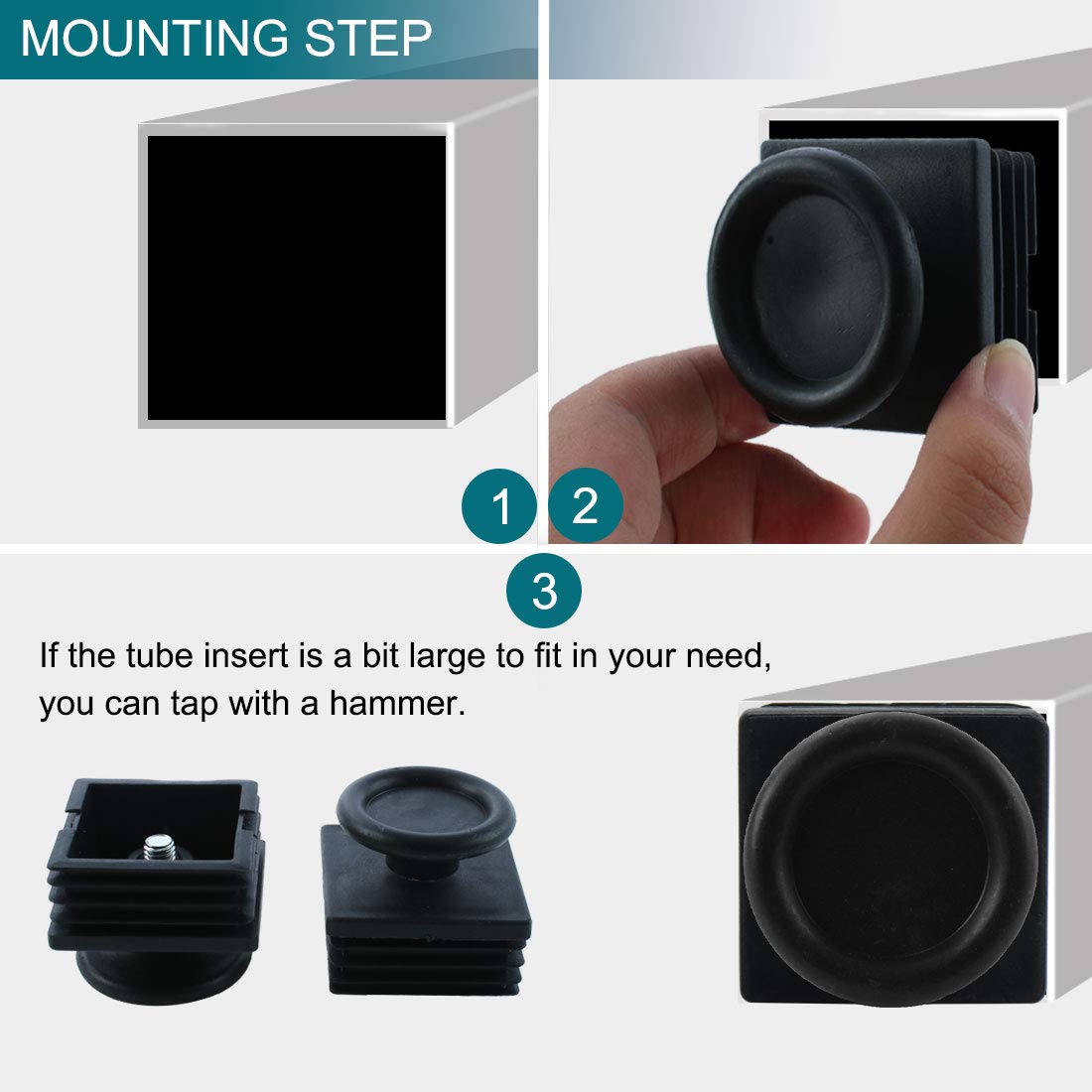 MOUNTING STEP

1

2

3

If the tube insert is a bit large to fit in your need, you can tap with a hammer.