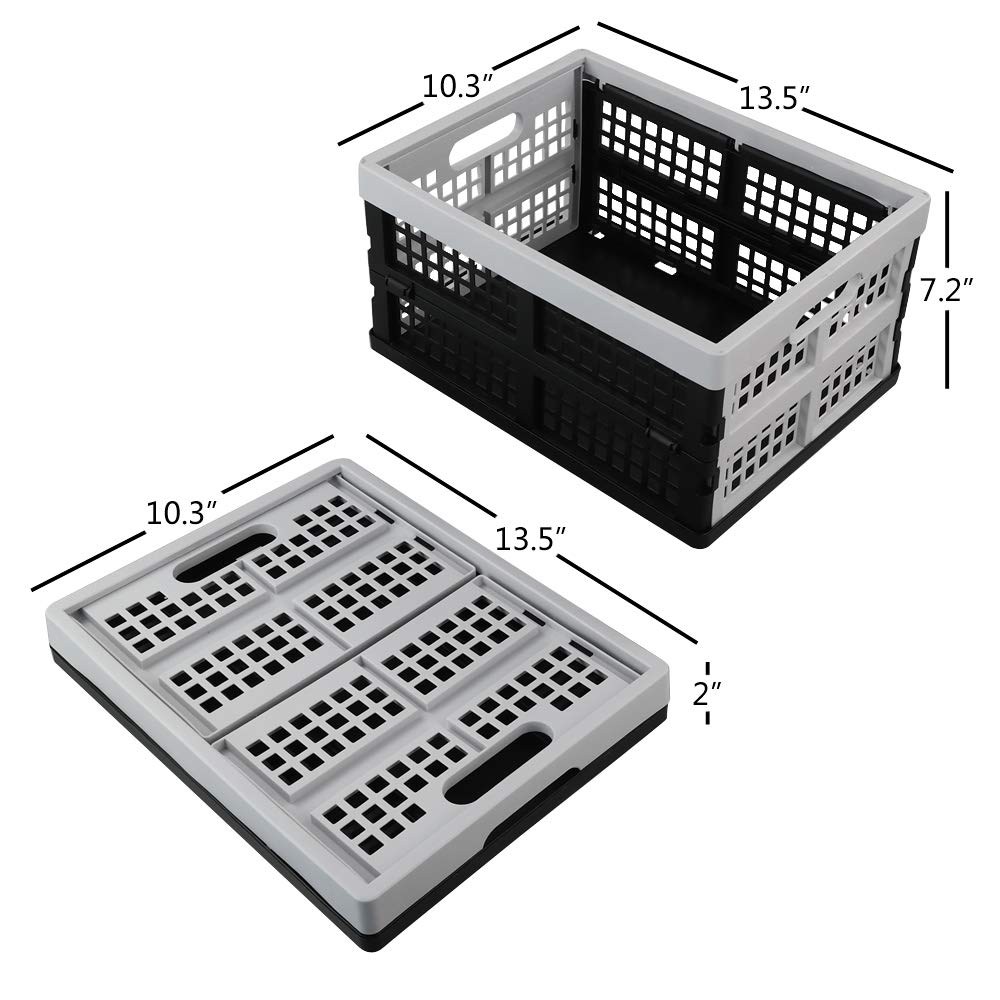 10.3″
13.5″
7.2″
10.3″
13.5″
2″