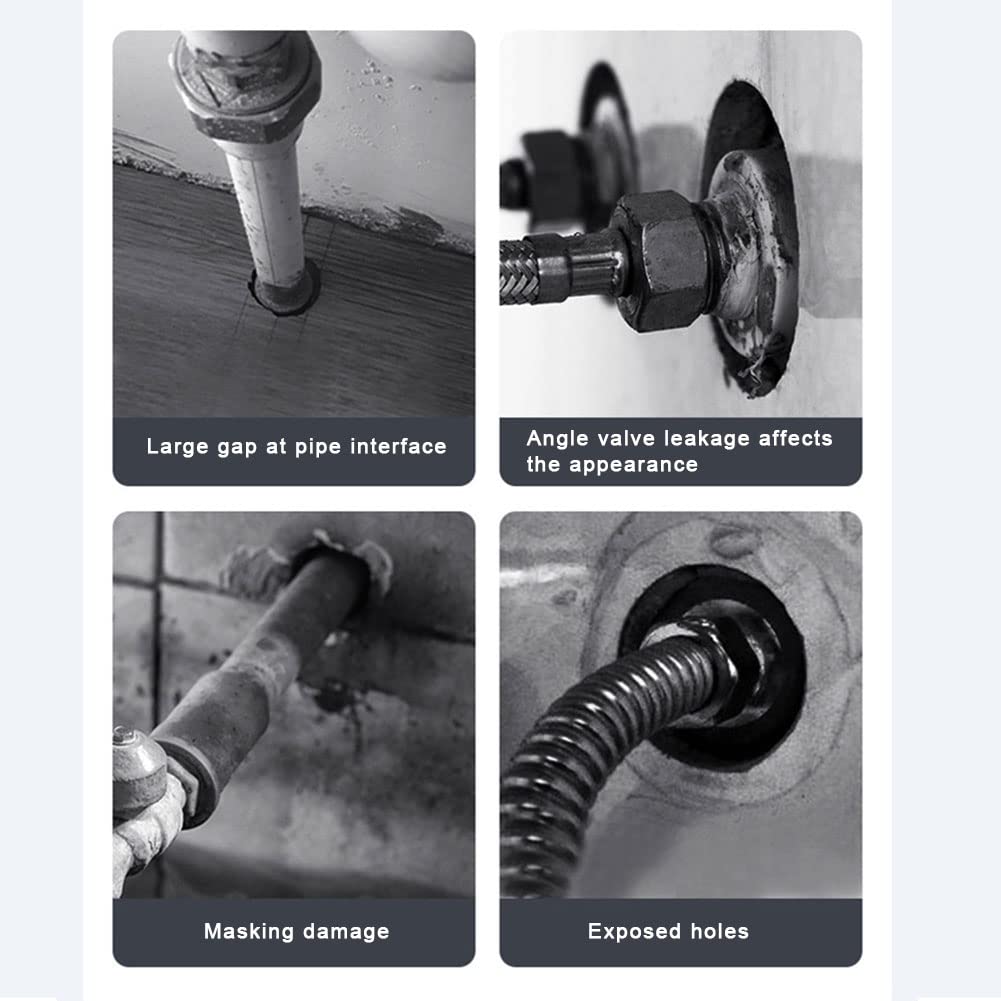 Large gap at pipe interface

Angle valve leakage affects the appearance

Masking damage

Exposed holes