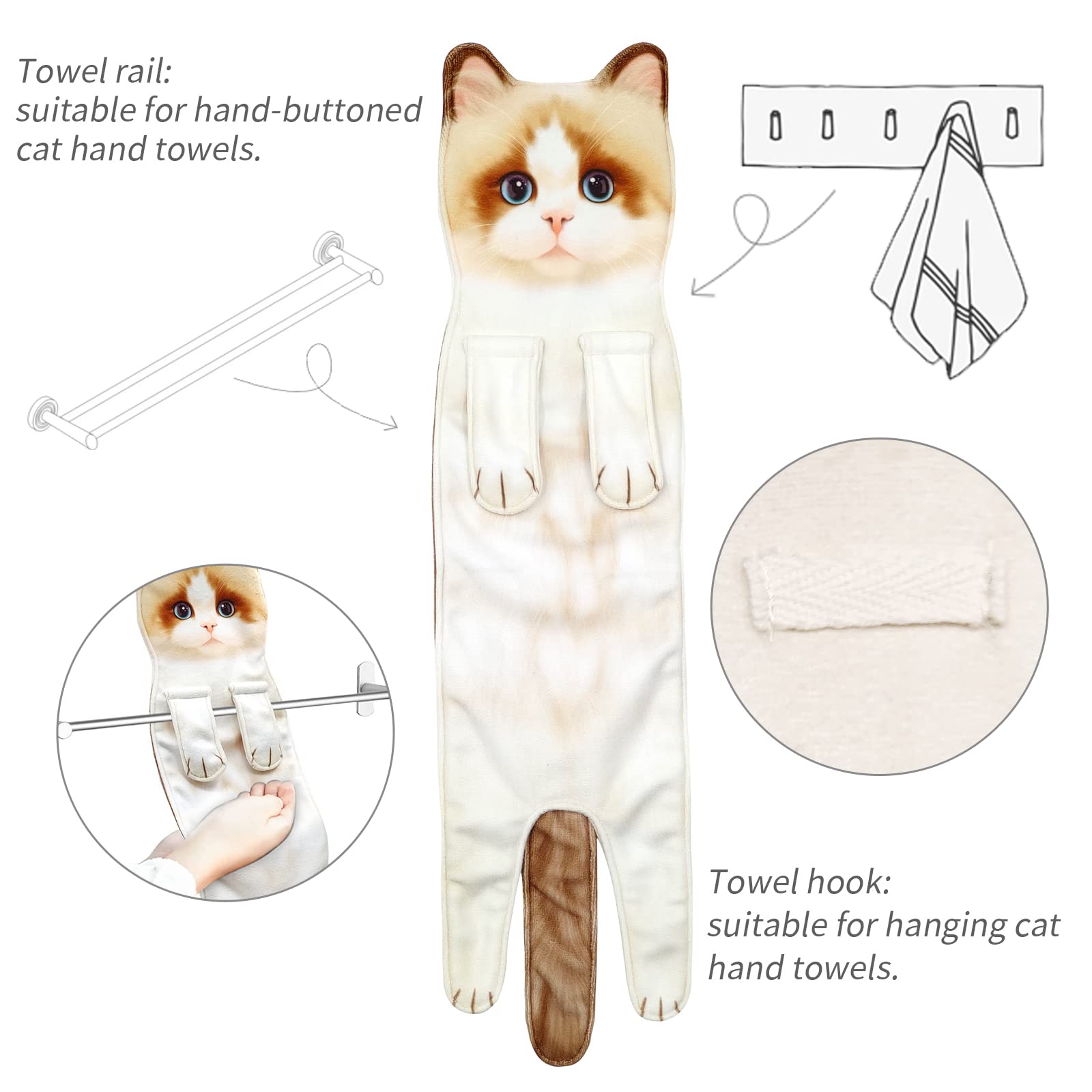 Towel rail:
suitable for hand-buttoned cat hand towels.

Towel hook:
suitable for hanging cat hand towels.