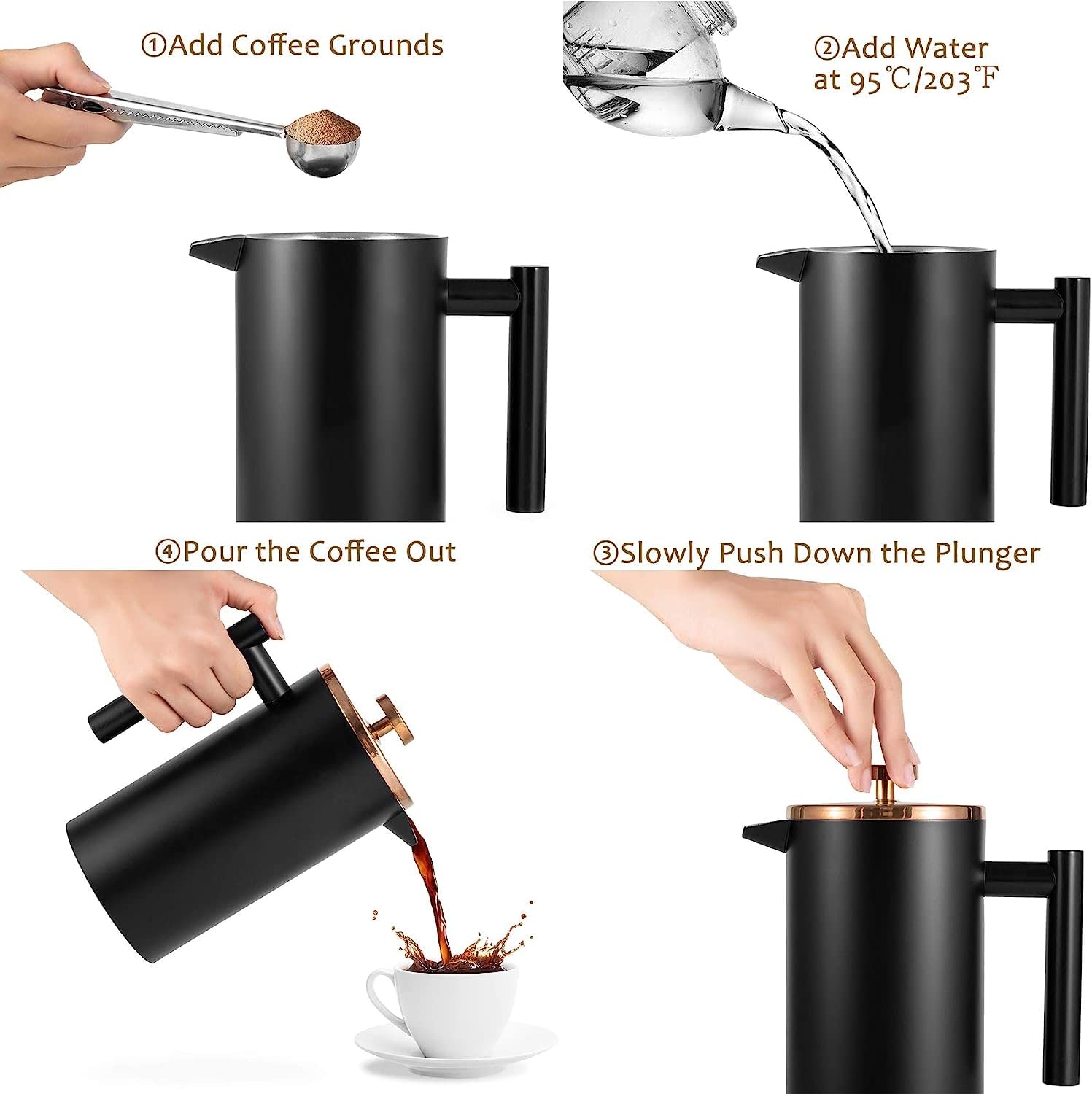 ①Add Coffee Grounds

②Add Water at 95℃/203℉

④Pour the Coffee Out

③Slowly Push Down the Plunger