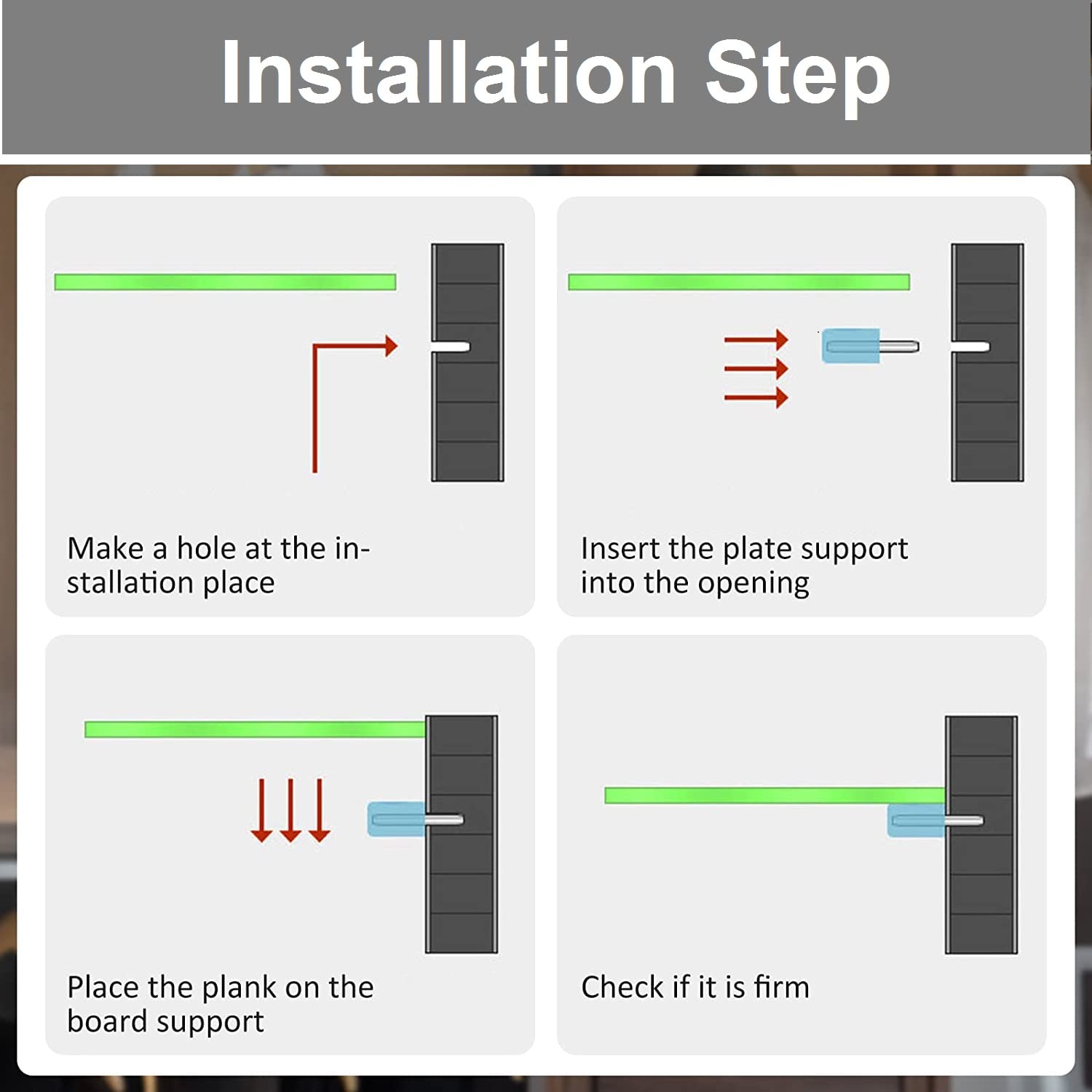 Installation Step

Make a hole at the installation place

Insert the plate support into the opening

Place the plank on the board support

Check if it is firm