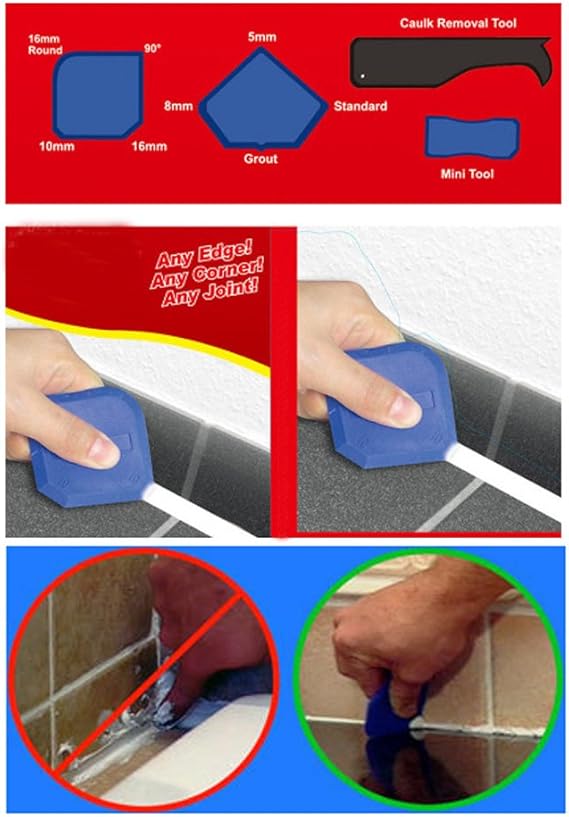 16mm Round

90°

10mm

16mm

5mm

8mm

Standard

Grout

Caulk Removal Tool

Mini Tool

Any Edge!
Any Corner!
Any Joint!