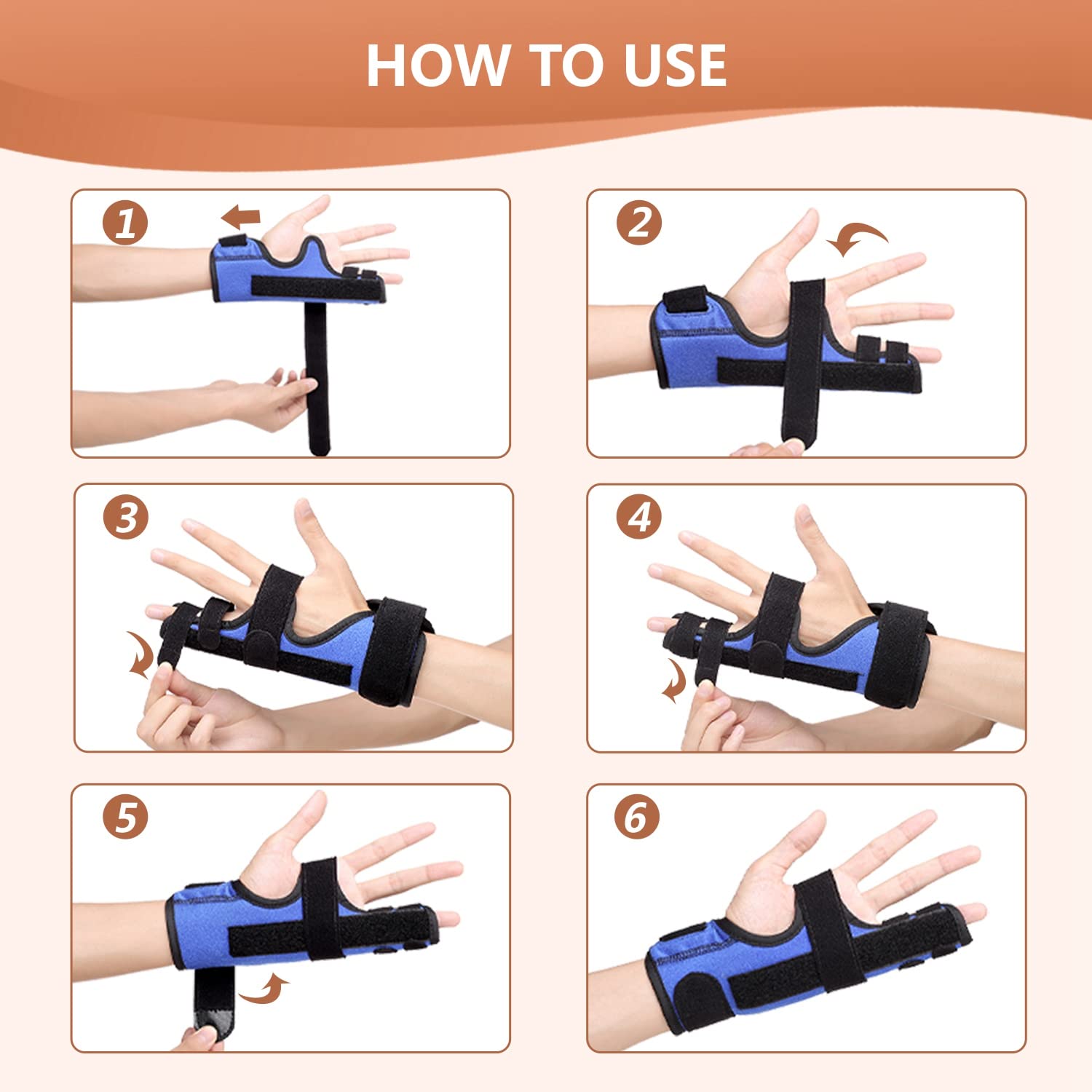 HOW TO USE

1

2

3

4

5

6