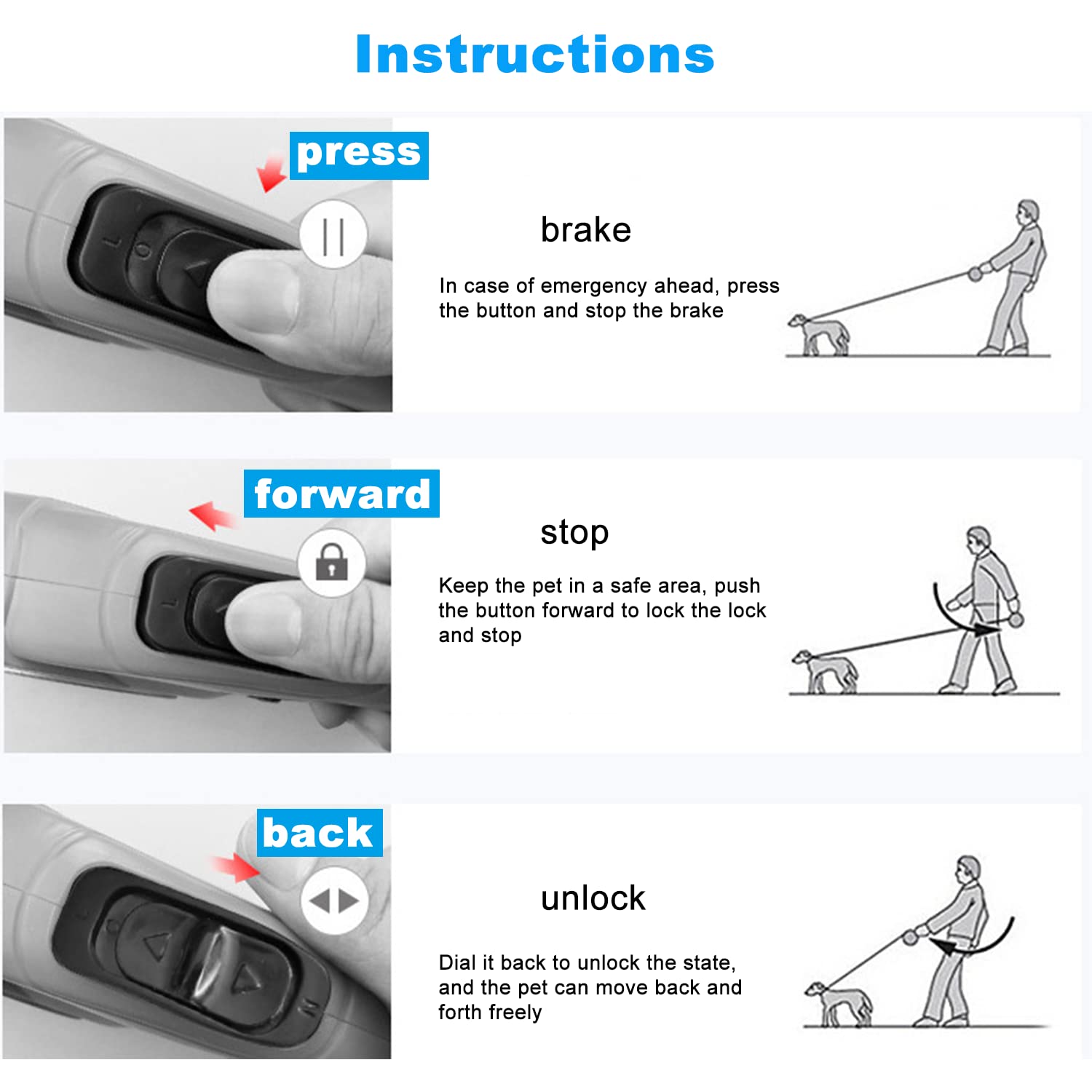 Instructions

press

brake

In case of emergency ahead, press the button and stop the brake

forward

stop

Keep the pet in a safe area, push the button forward to lock the lock and stop

back

unlock

Dial it back to unlock the state, and the pet can move back and forth freely