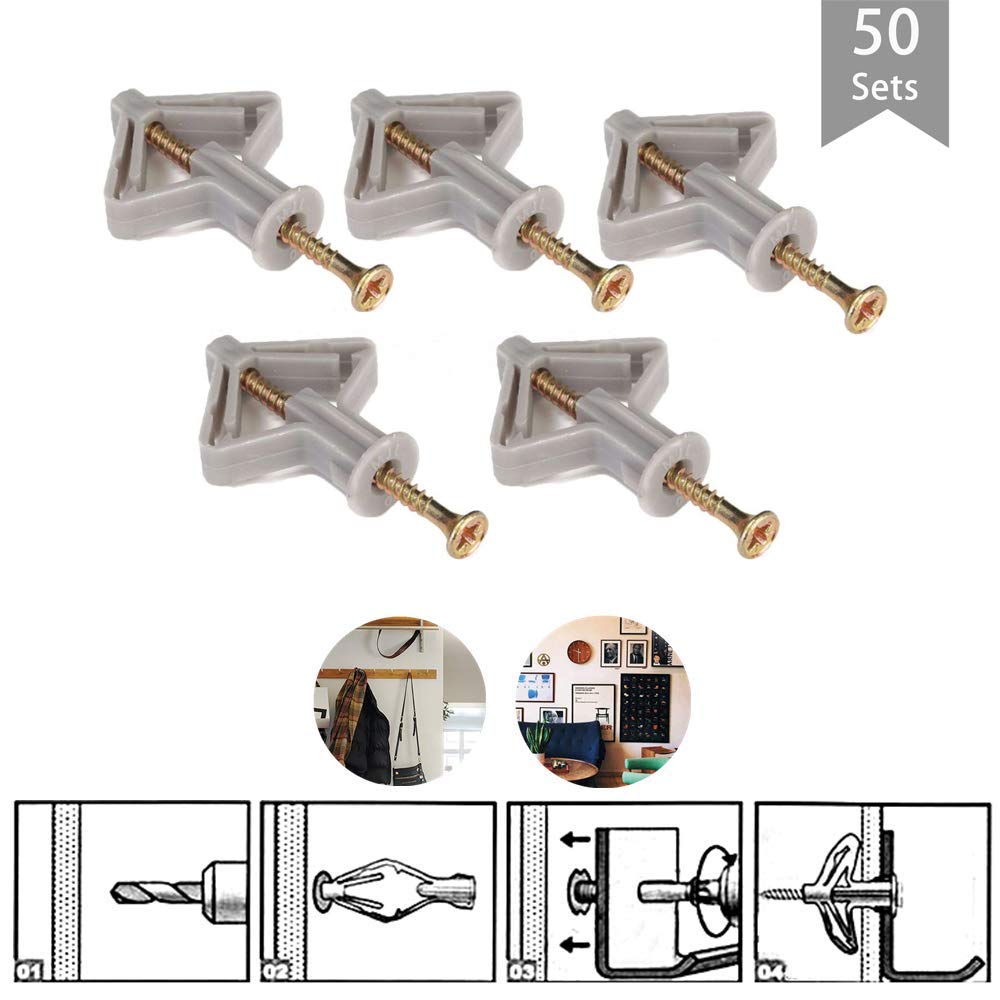 50
Sets

01

02

03

04