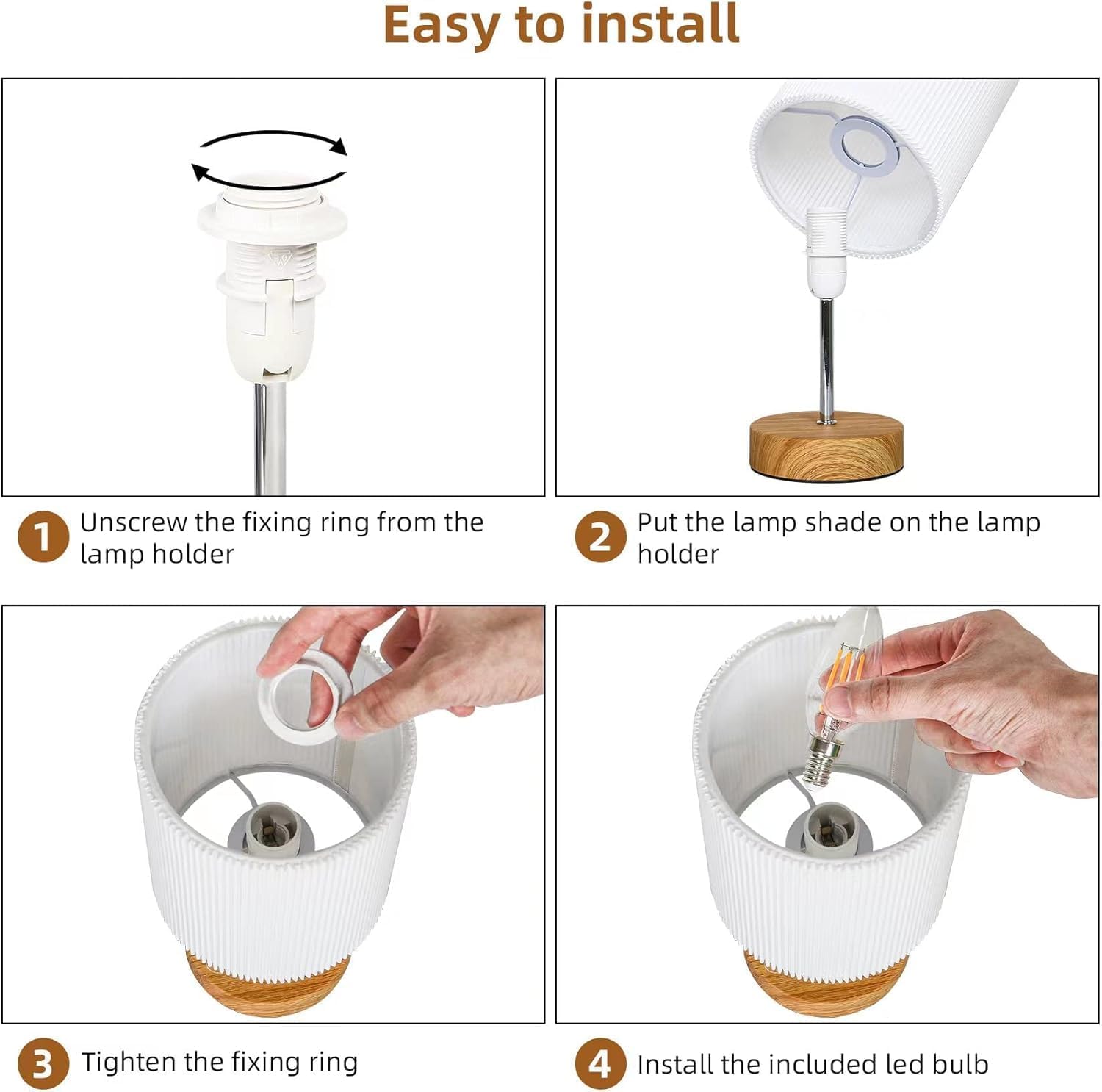 Easy to install

1 Unscrew the fixing ring from the lamp holder

2 Put the lamp shade on the lamp holder

3 Tighten the fixing ring

4 Install the included led bulb