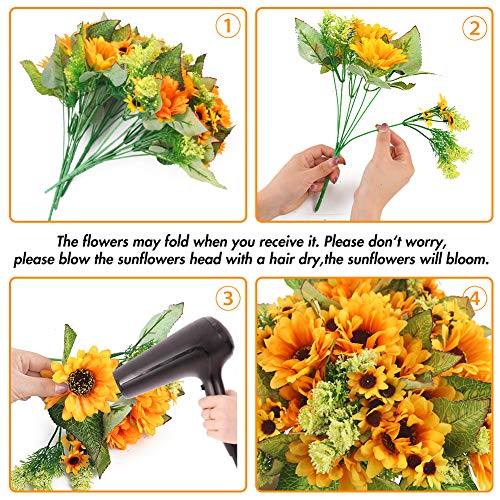 1

2

The flowers may fold when you receive it. Please don't worry, please blow the sunflowers head with a hair dry,the sunflowers will bloom.

3

4