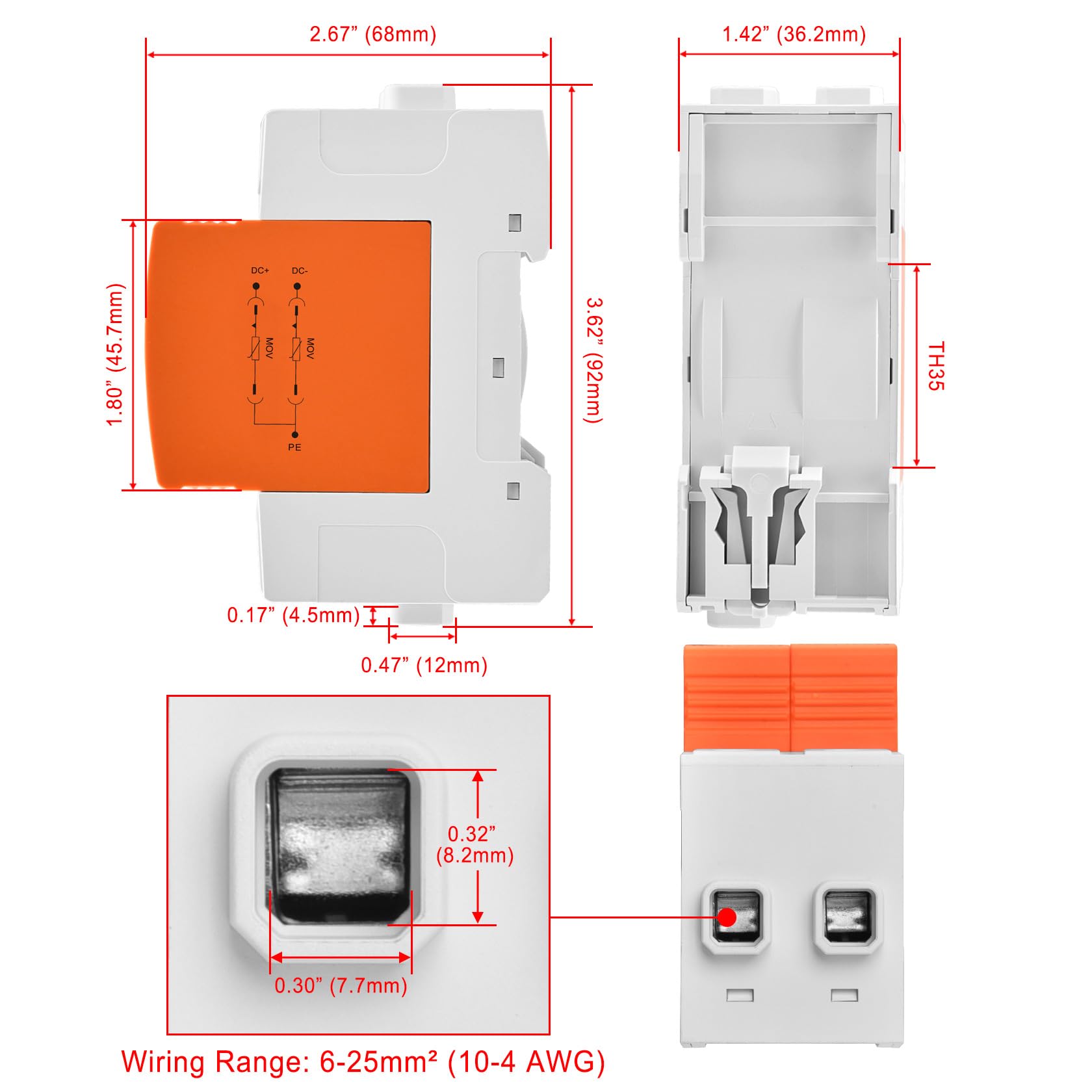 2.67” (68mm)

1.42” (36.2mm)

1.80” (45.7mm)

DC+ DC-

MOV MOV

PE

3.62” (92mm)

TH35

0.17” (4.5mm)

0.47” (12mm)

0.32” (8.2mm)

0.30” (7.7mm)

Wiring Range: 6-25mm² (10-4 AWG)