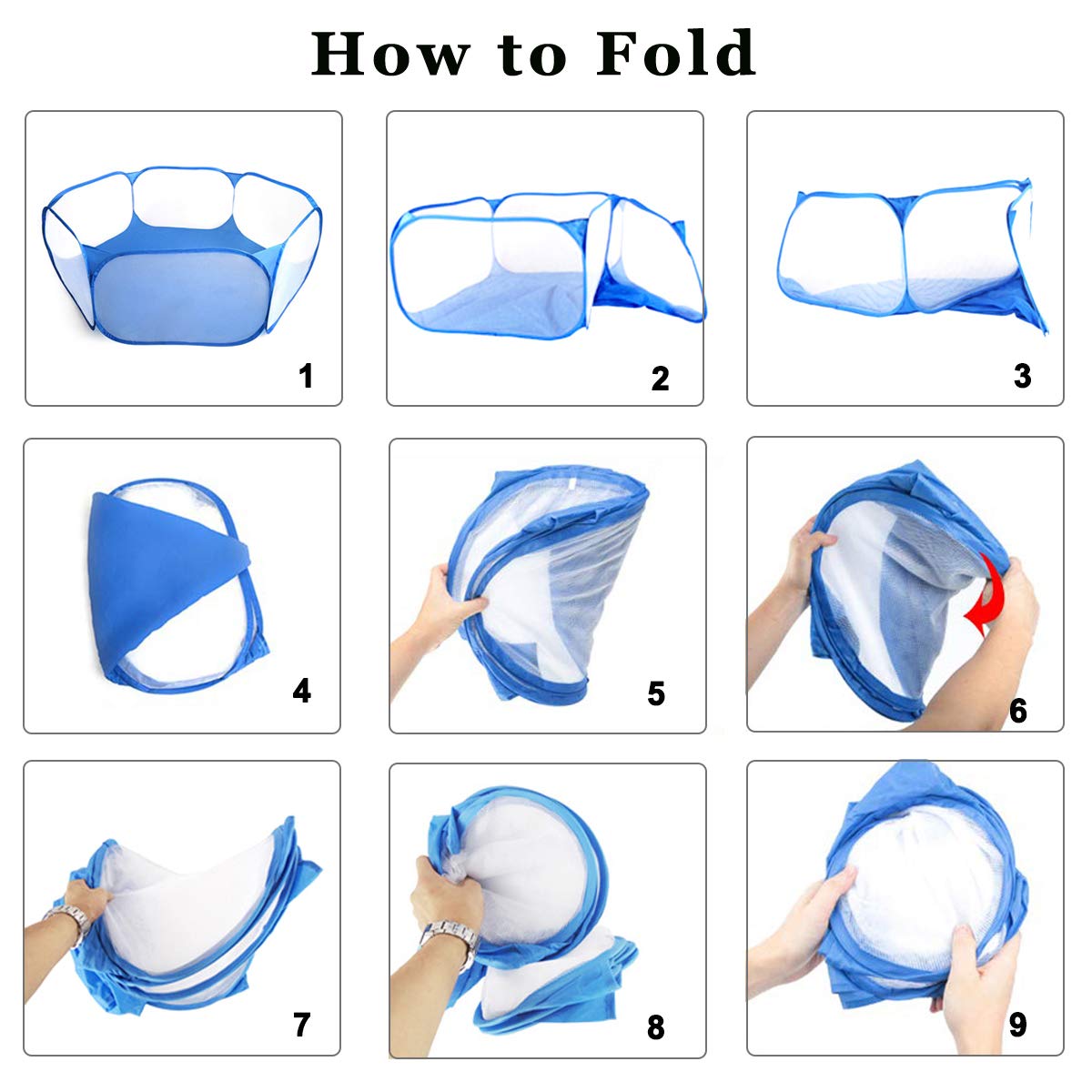 How to Fold

1

2

3

4

5

6

7

8

9