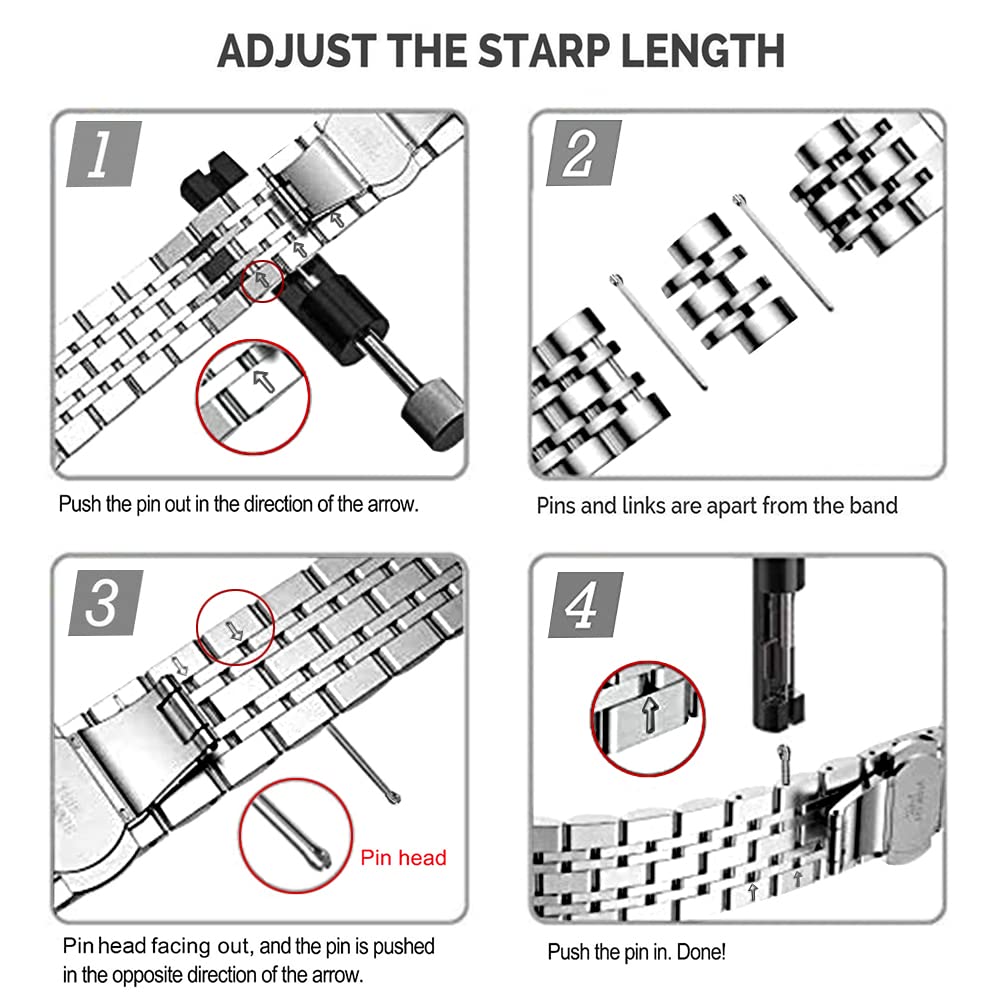 ADJUST THE STARP LENGTH

1

Push the pin out in the direction of the arrow.

2

Pins and links are apart from the band

3

Pin head

Pin head facing out, and the pin is pushed in the opposite direction of the arrow.

4

Push the pin in. Done!