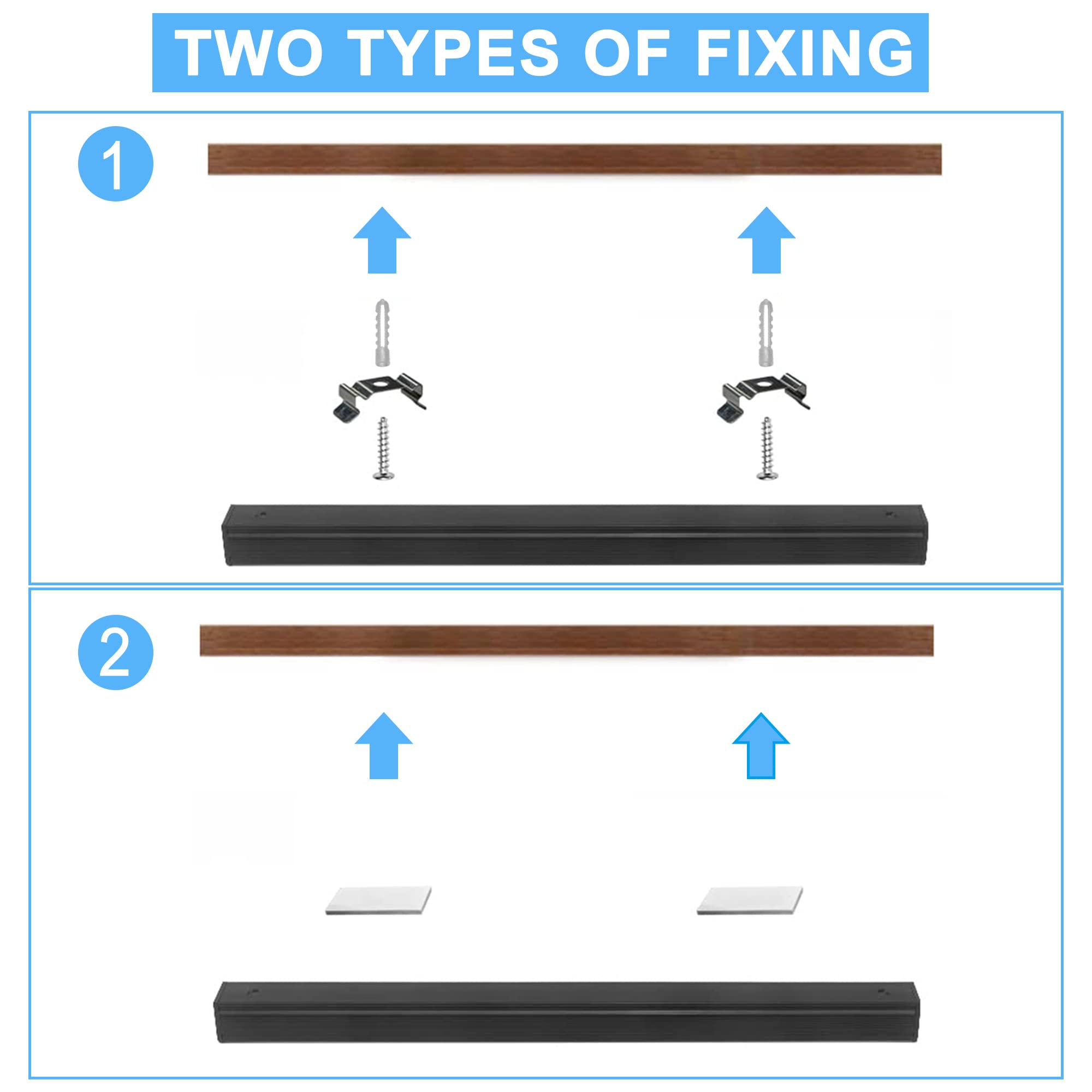 TWO TYPES OF FIXING

1

2