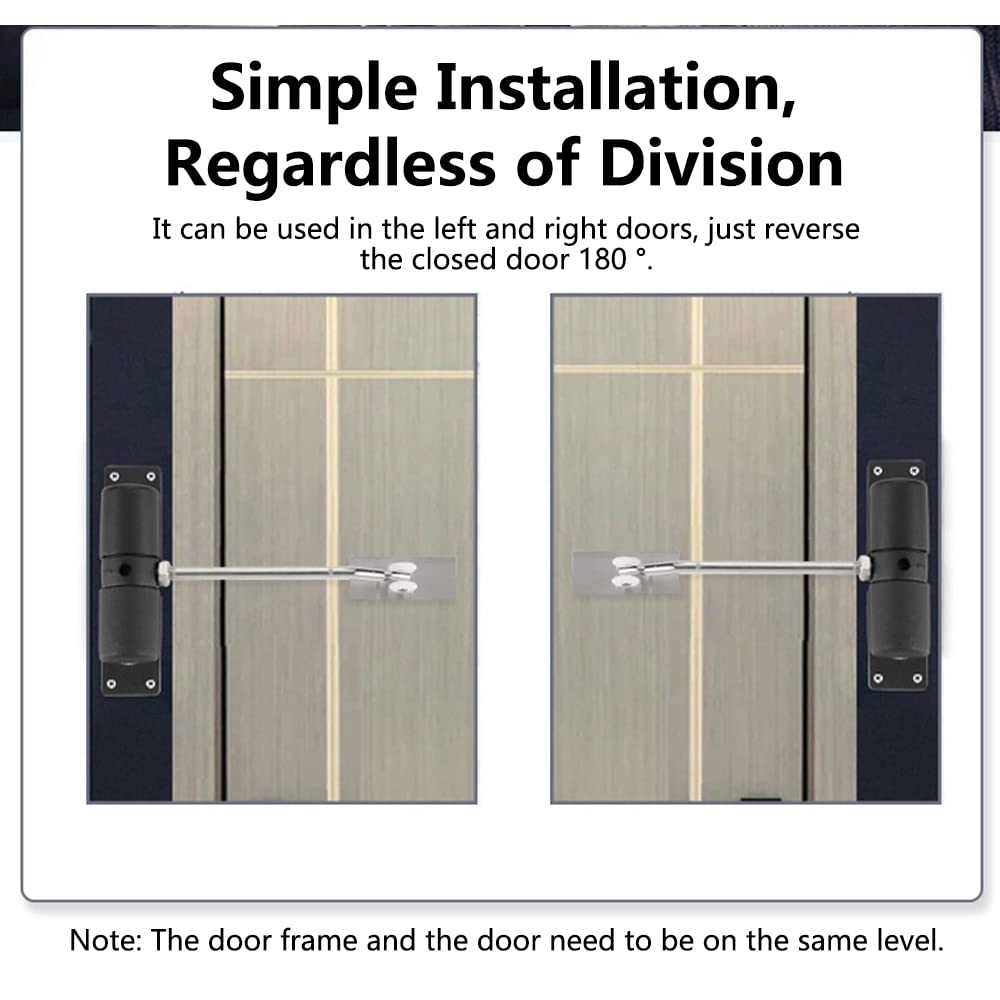 Simple Installation, Regardless of Division

It can be used in the left and right doors, just reverse the closed door 180 °.

Note: The door frame and the door need to be on the same level.