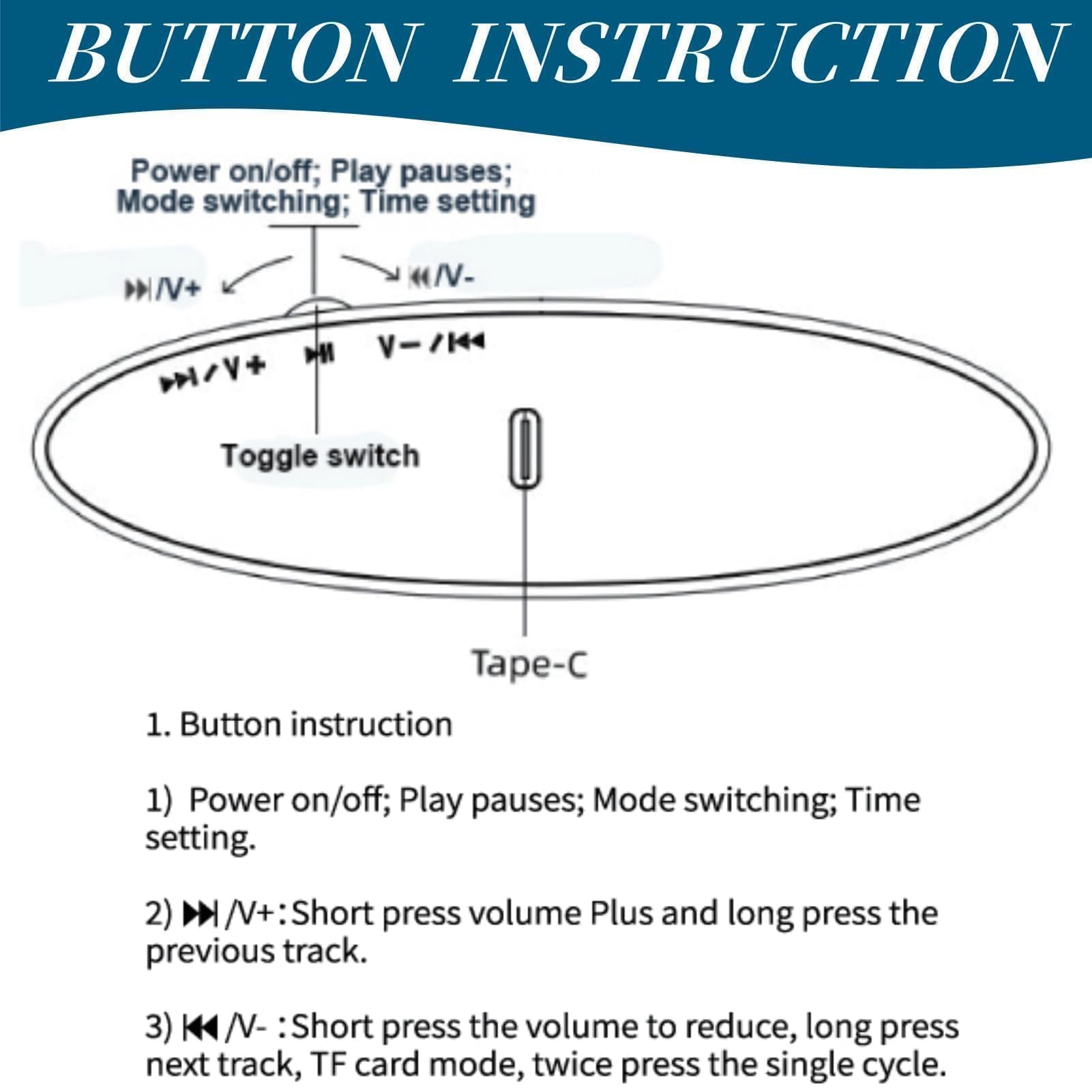 BUTTON INSTRUCTION

Power on/off; Play pauses; Mode switching; Time setting

⏭/V+

⏮/V-

⏭/V+ ⏯ V-/⏮

Toggle switch

Tape-C

1. Button instruction

1) Power on/off; Play pauses; Mode switching; Time setting.

2) ⏭/V+ : Short press volume Plus and long press the previous track.

3) ⏮/V- : Short press the volume to reduce, long press next track, TF card mode, twice press the single cycle.