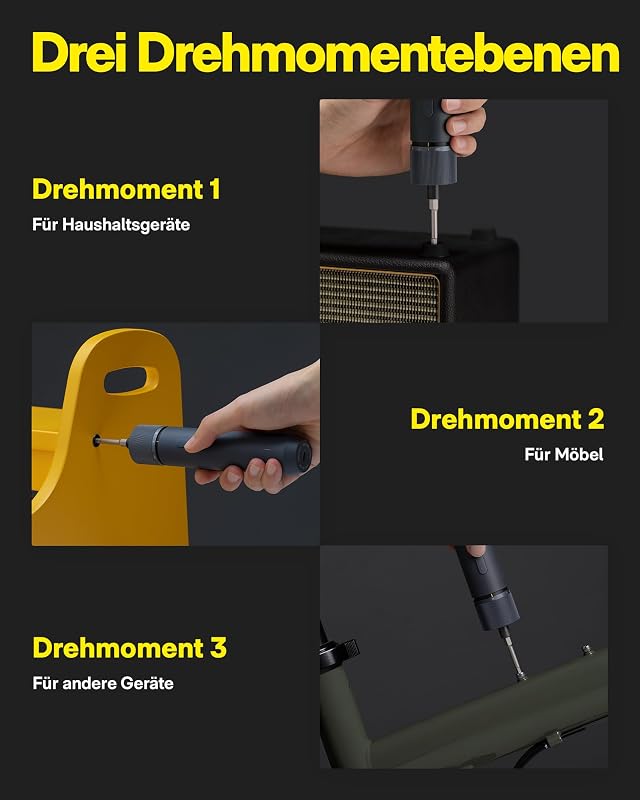 Drei Drehmomentebenen

Drehmoment 1

Für Haushaltsgeräte

Drehmoment 2

Für Möbel

Drehmoment 3

Für andere Geräte