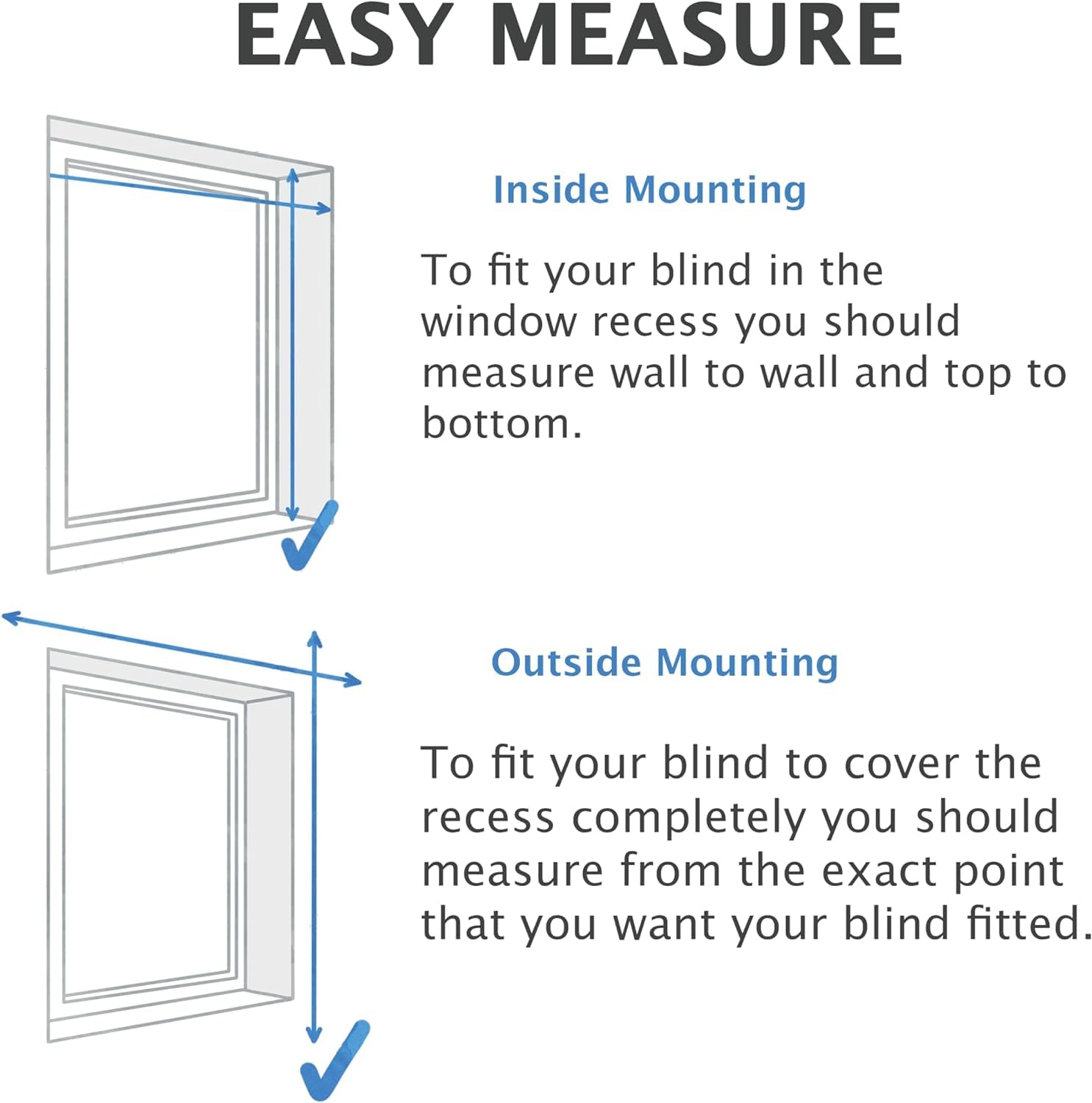 EASY MEASURE

Inside Mounting

To fit your blind in the window recess you should measure wall to wall and top to bottom.

Outside Mounting

To fit your blind to cover the recess completely you should measure from the exact point that you want your blind fitted.