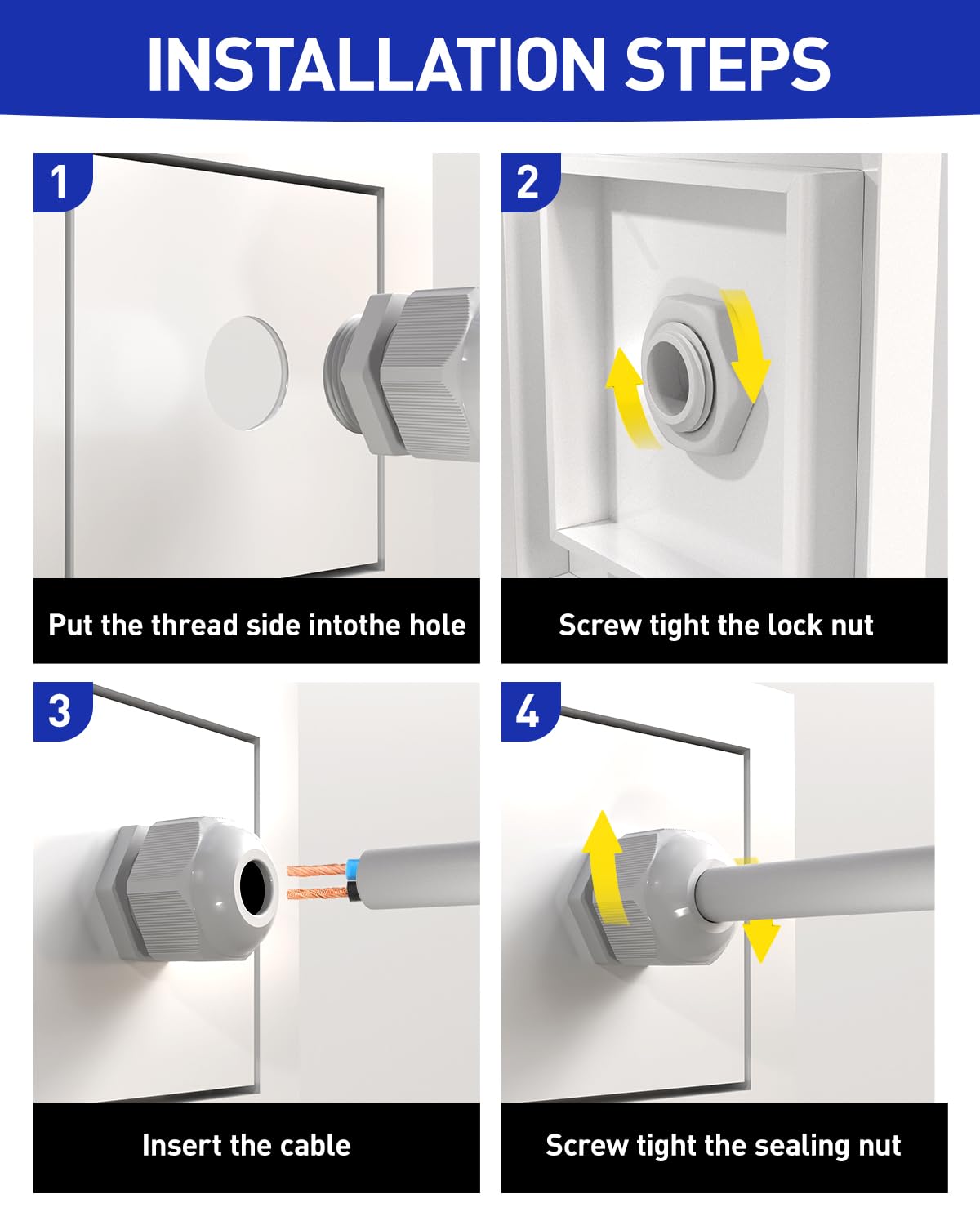 INSTALLATION STEPS

1

Put the thread side intothe hole

2

Screw tight the lock nut

3

Insert the cable

4

Screw tight the sealing nut