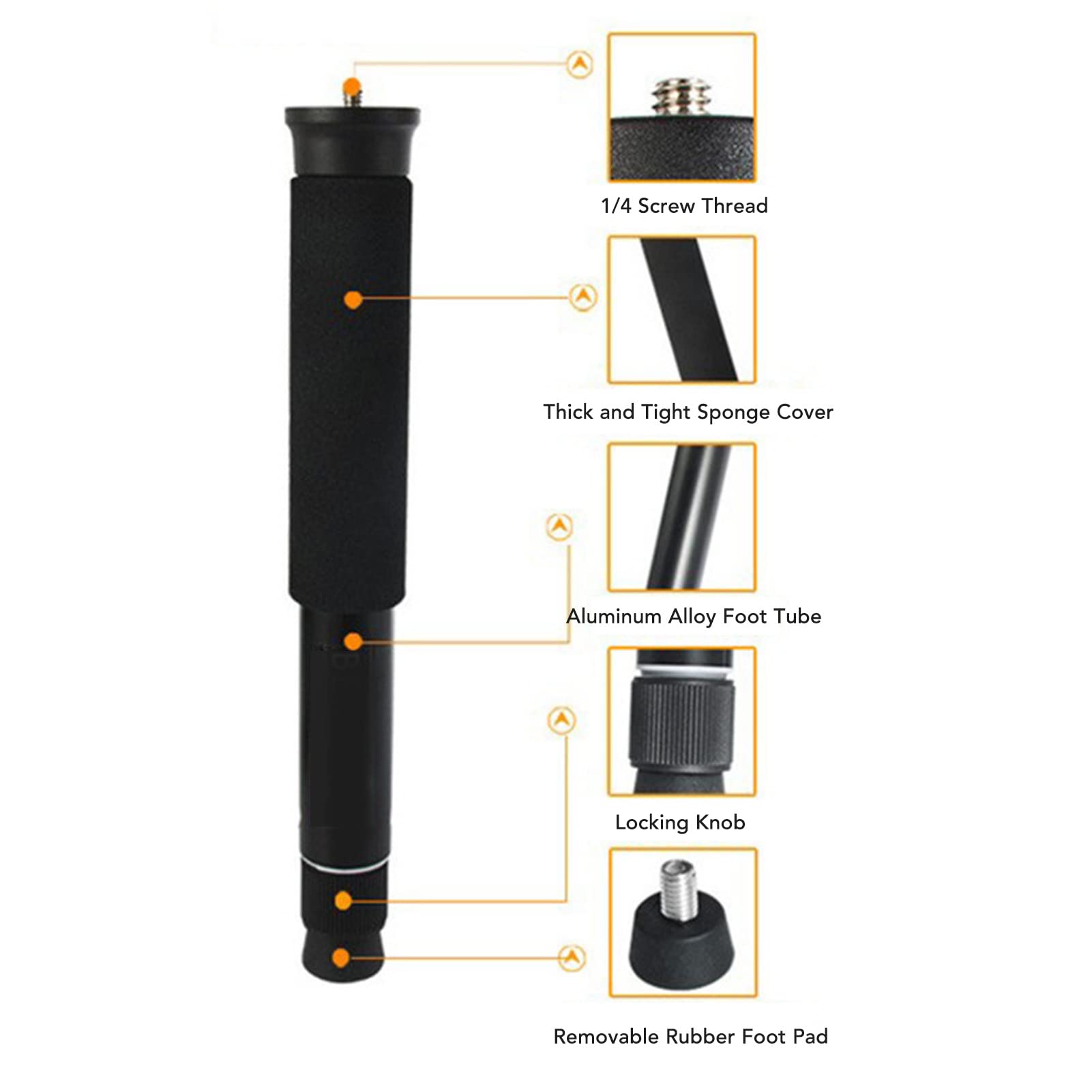 1/4 Screw Thread

Thick and Tight Sponge Cover

Aluminum Alloy Foot Tube

Locking Knob

Removable Rubber Foot Pad