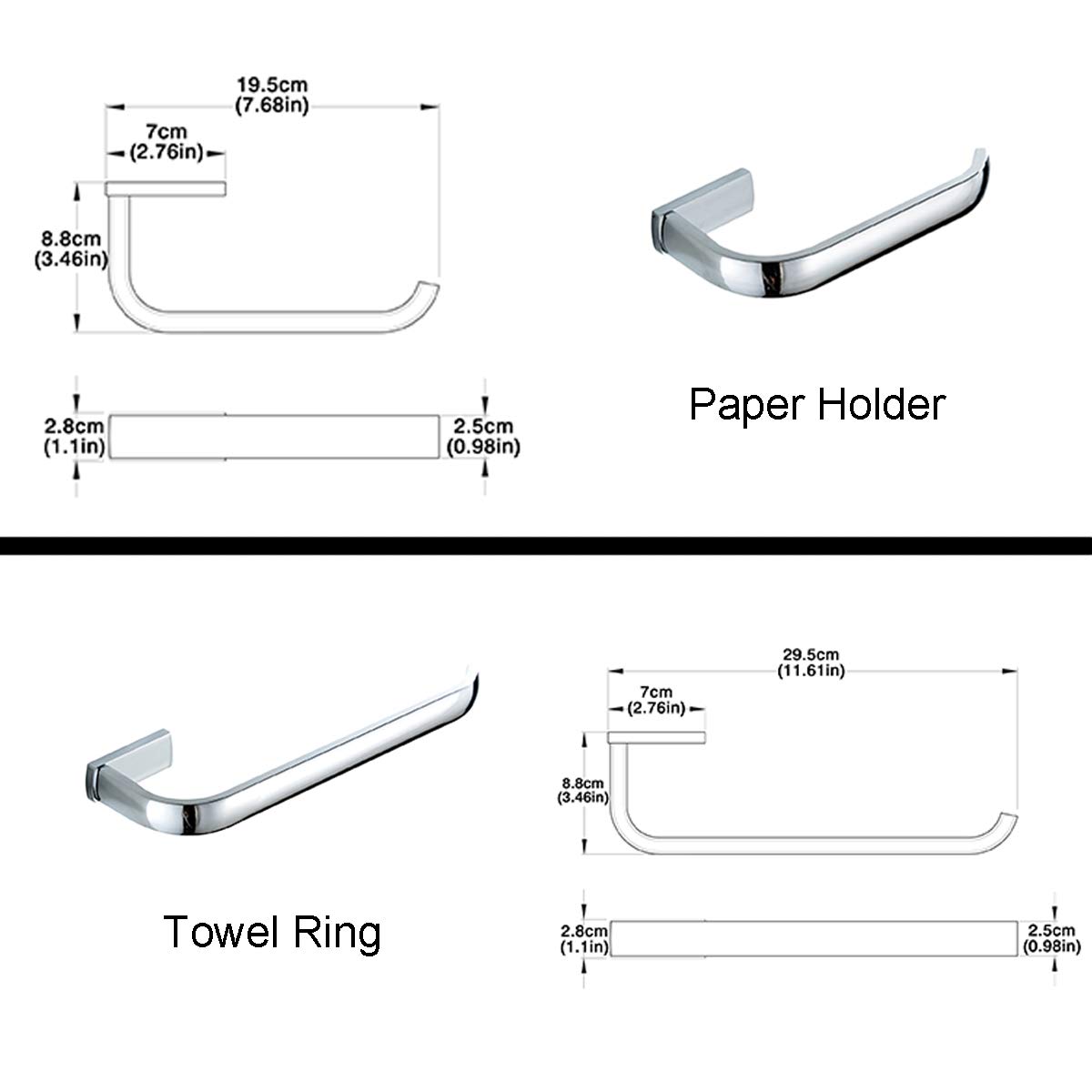 19.5cm
(7.68in)

7cm
(2.76in)

8.8cm
(3.46in)

2.8cm
(1.1in)

2.5cm
(0.98in)

Paper Holder

Towel Ring

29.5cm
(11.61in)

7cm
(2.76in)

8.8cm
(3.46in)

2.8cm
(1.1in)

2.5cm
(0.98in)