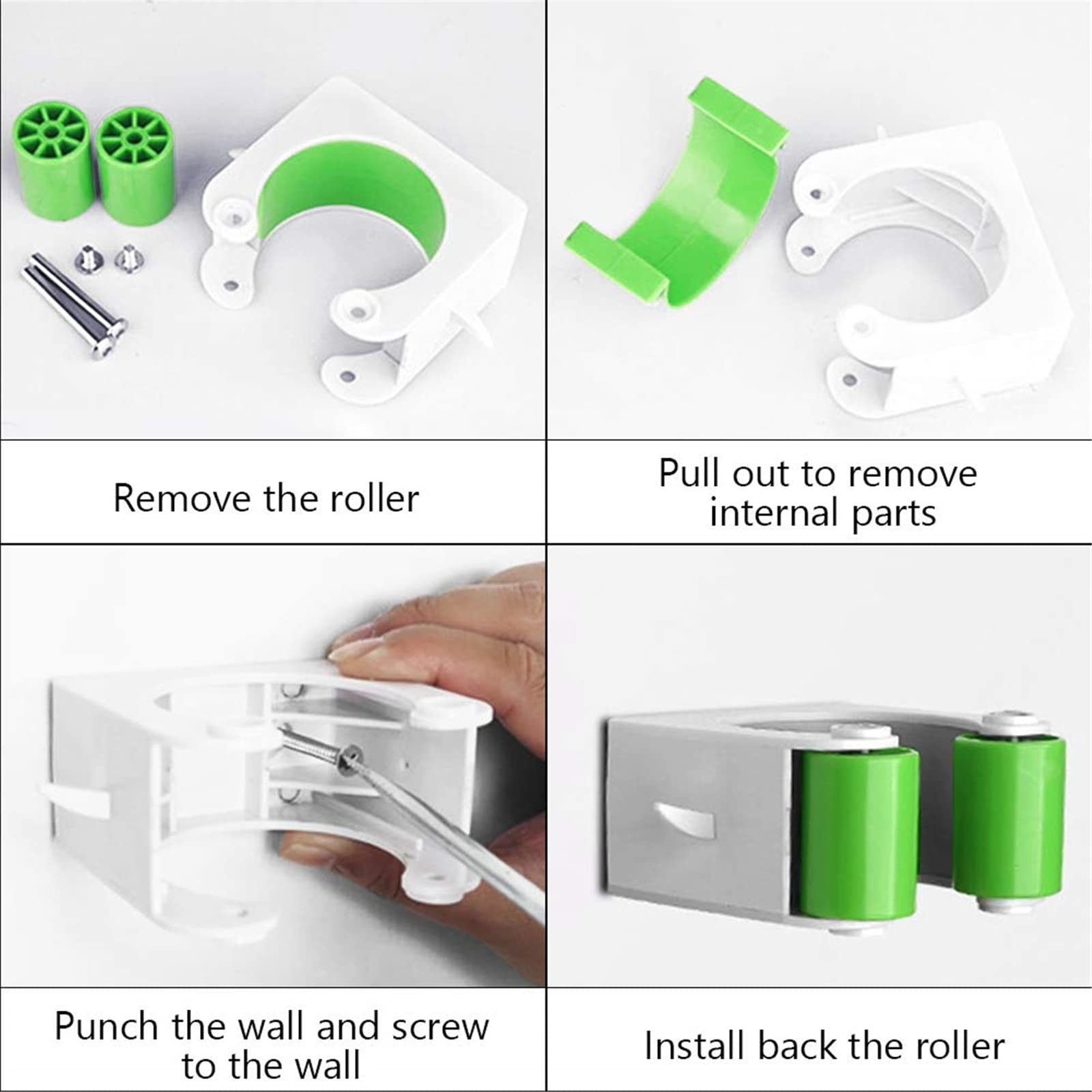 Remove the roller

Pull out to remove internal parts

Punch the wall and screw to the wall

Install back the roller