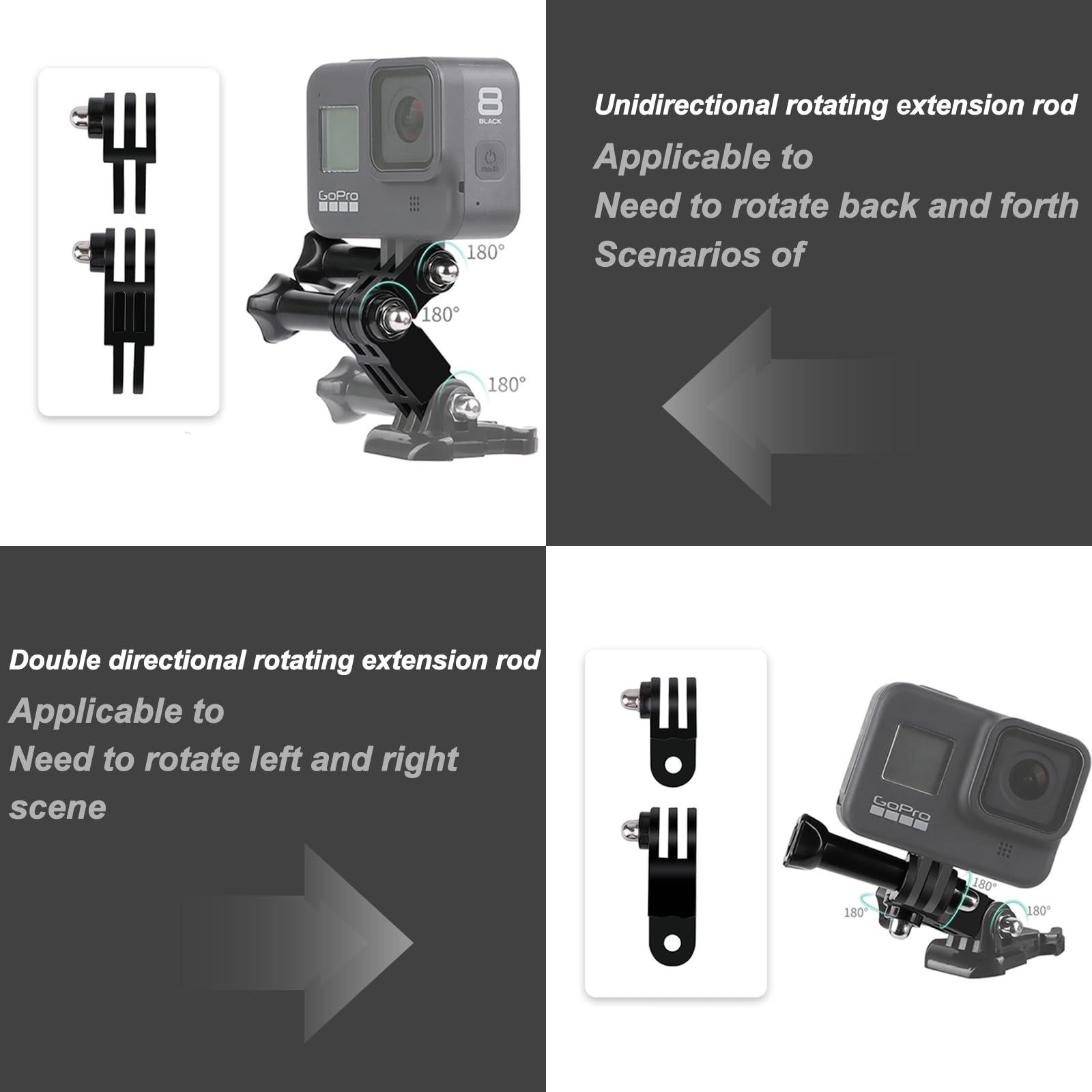 8
BLACK
mode
GoPro
180°
180°
180°

Unidirectional rotating extension rod

Applicable to
Need to rotate back and forth
Scenarios of

Double directional rotating extension rod

Applicable to
Need to rotate left and right
scene

GoPro
180°
180°
180°