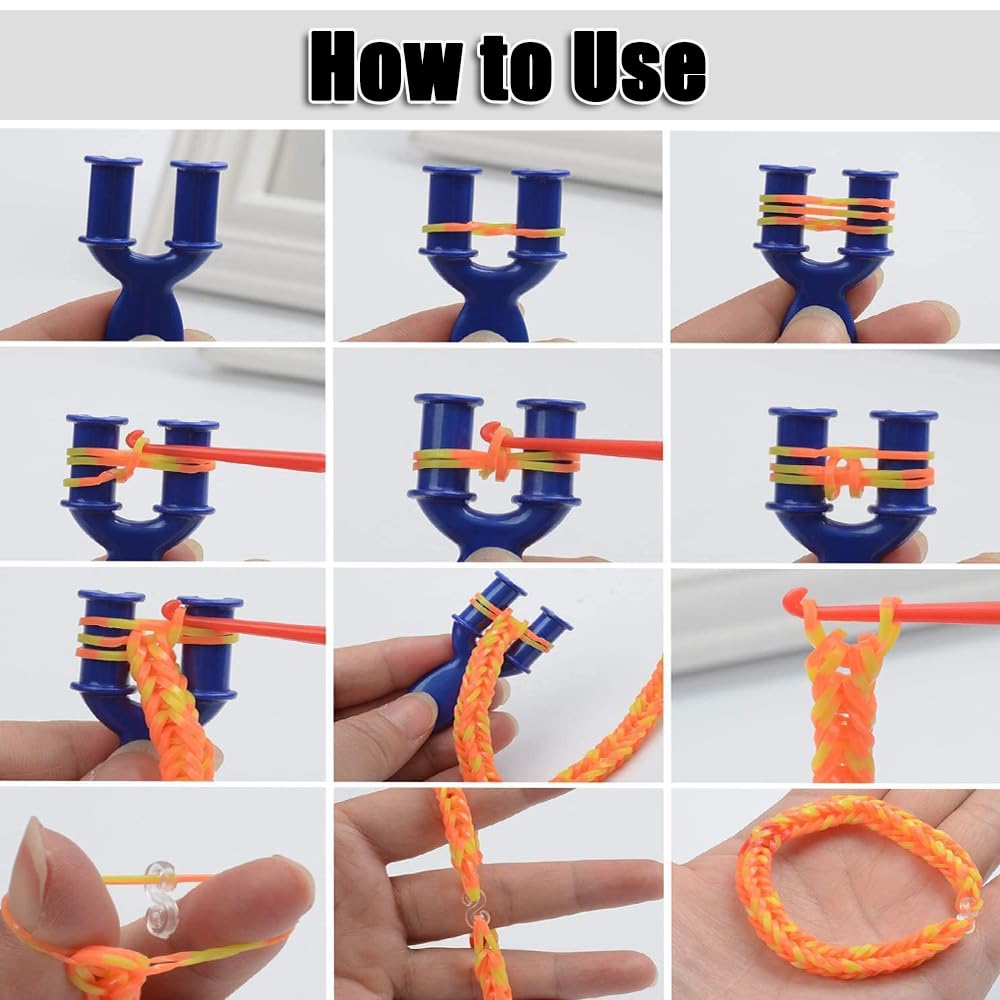 How to Use