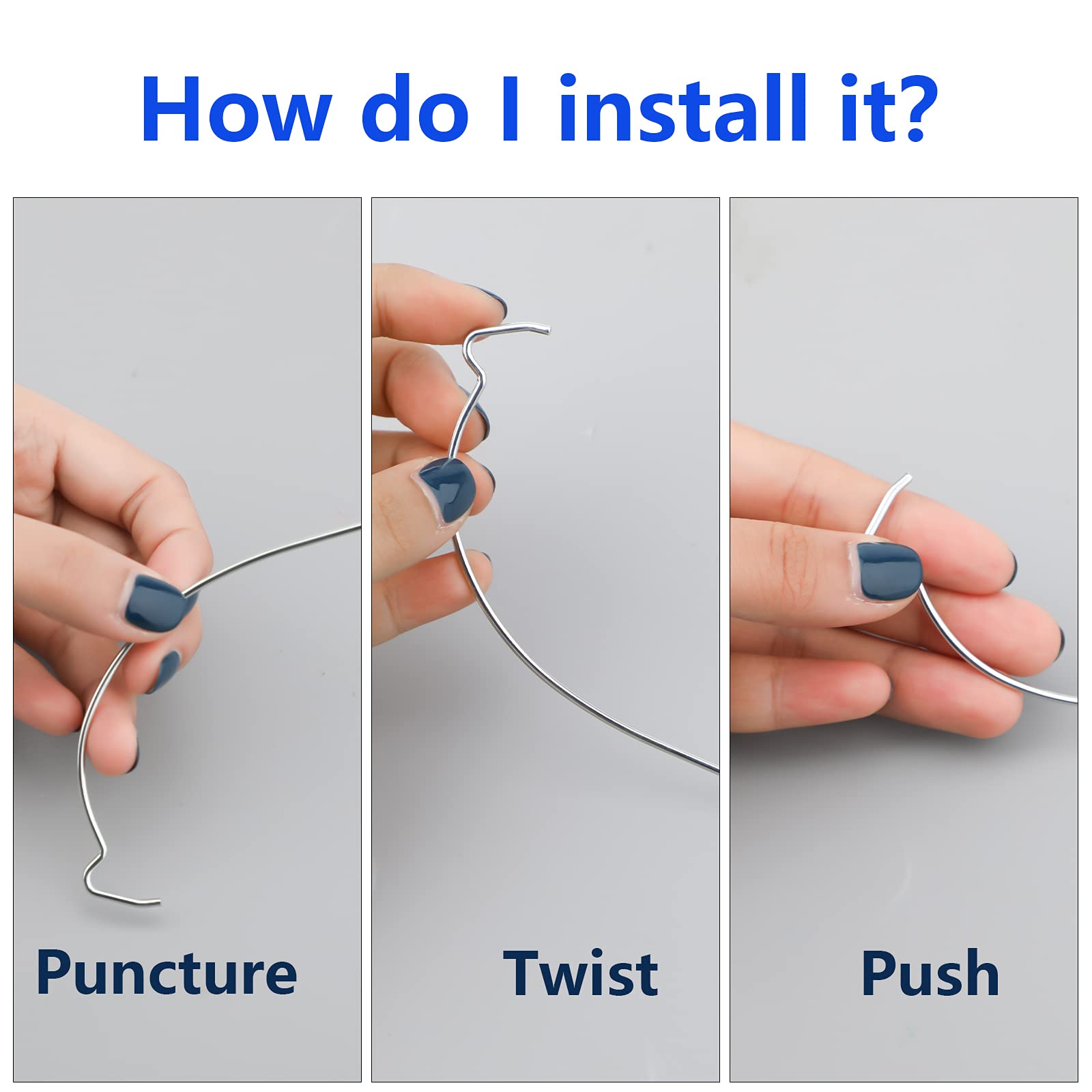 How do I install it?

Puncture

Twist

Push