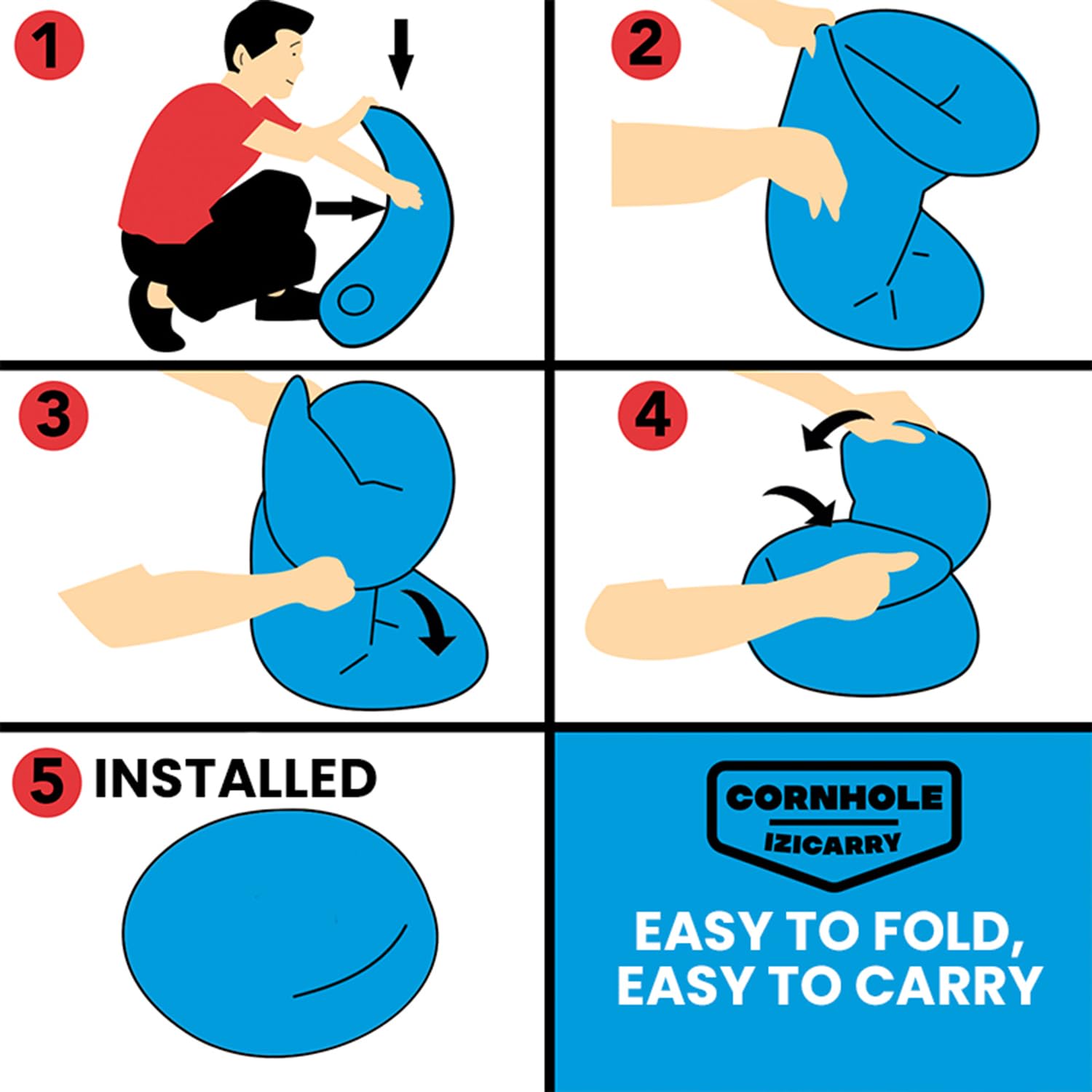 1

2

3

4

5 INSTALLED

CORNHOLE
IZICARRY

EASY TO FOLD, EASY TO CARRY