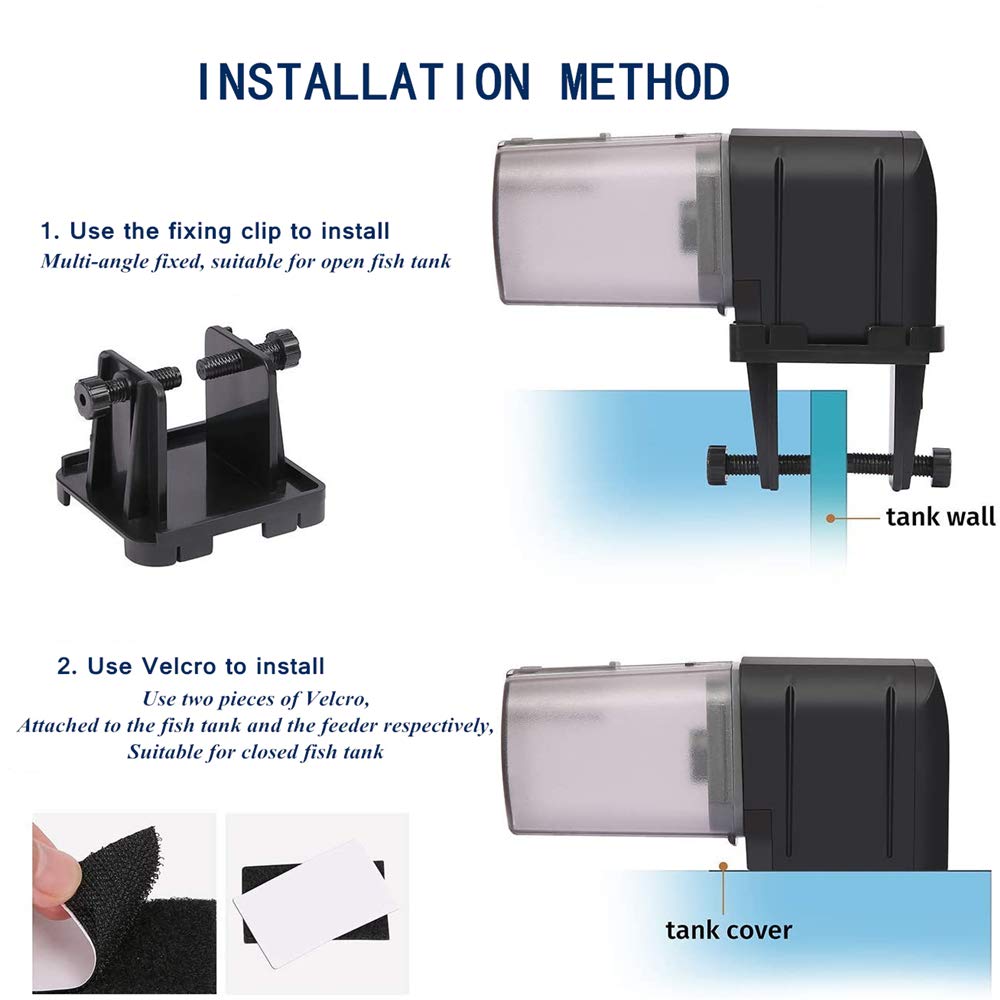 INSTALLATION METHOD

1. Use the fixing clip to install
Multi-angle fixed, suitable for open fish tank

tank wall

2. Use Velcro to install
Use two pieces of Velcro,
Attached to the fish tank and the feeder respectively,
Suitable for closed fish tank

tank cover