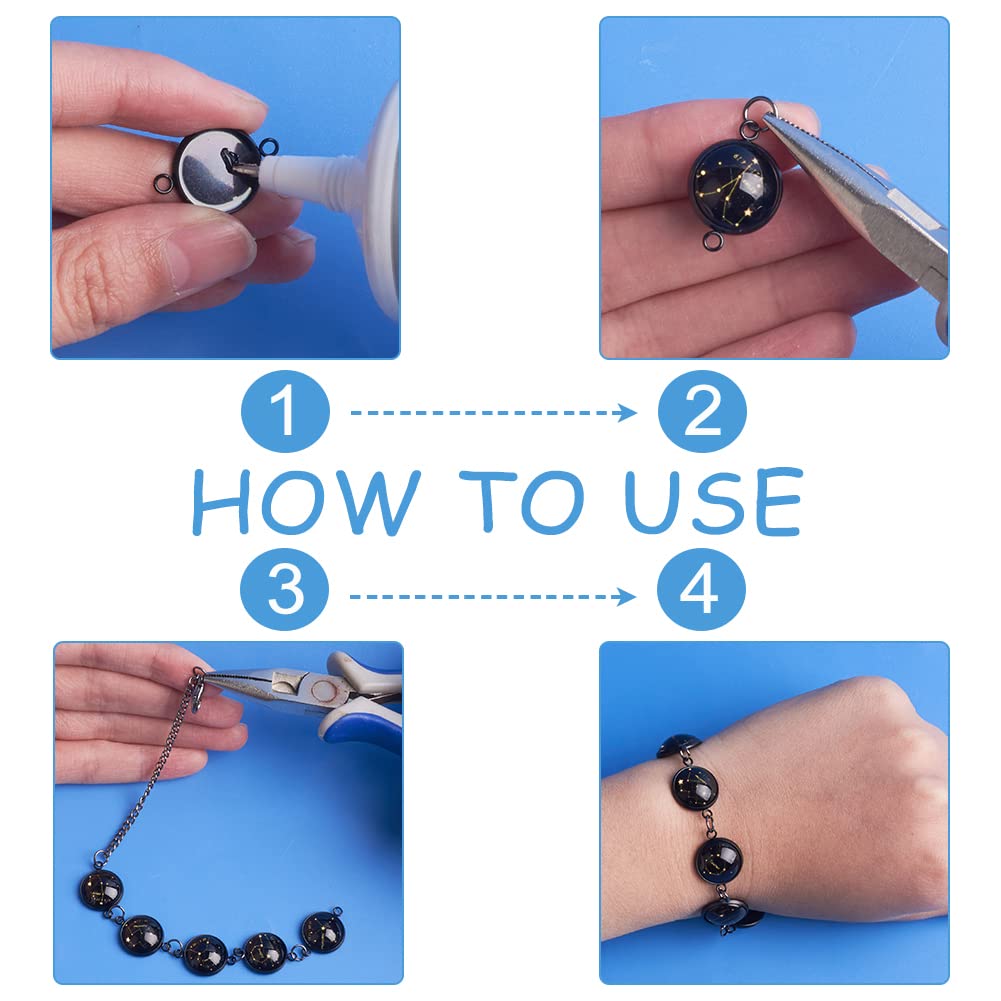 1

2

HOW TO USE

3

4