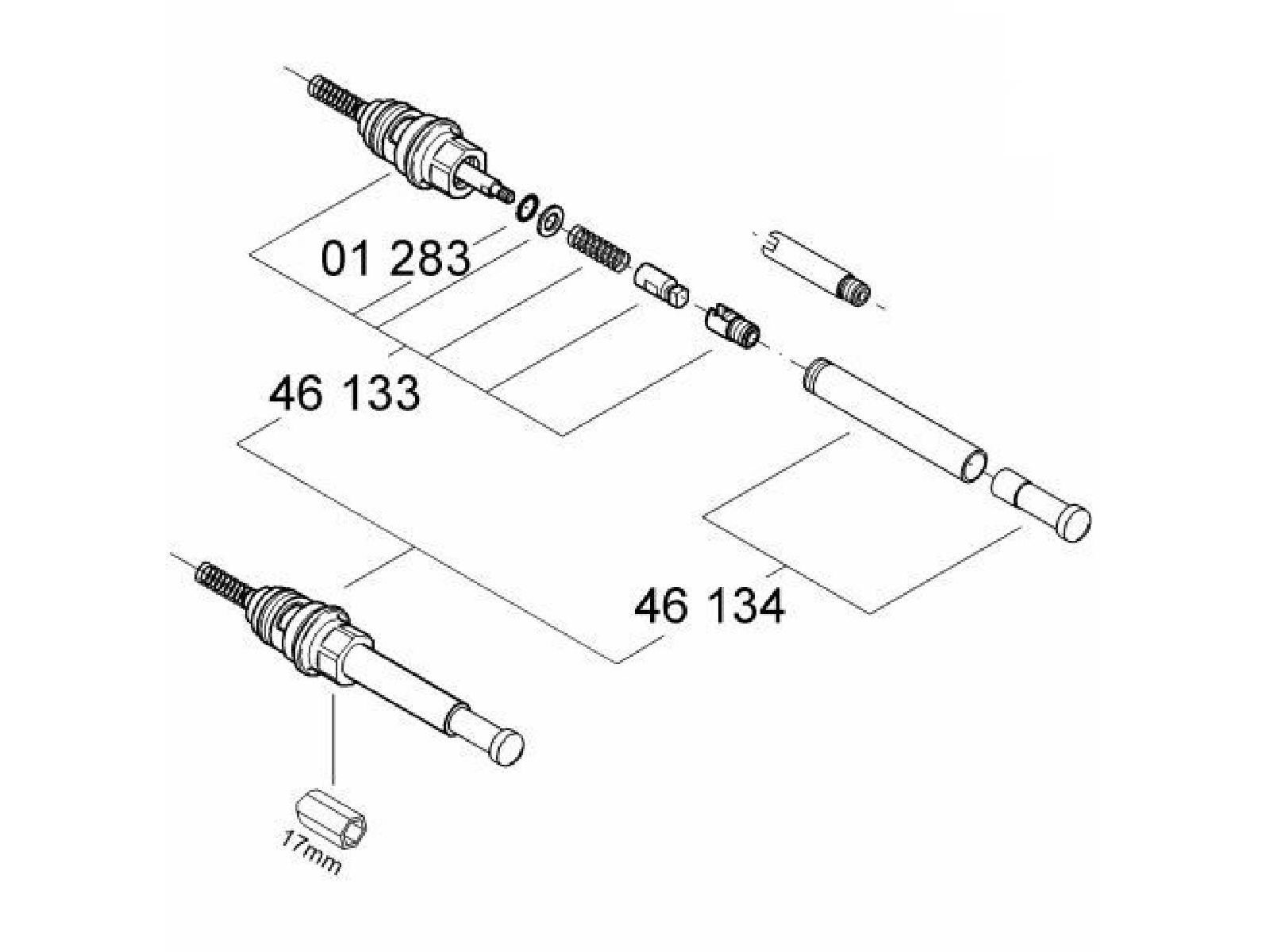 01 283

46 133

46 134

17mm