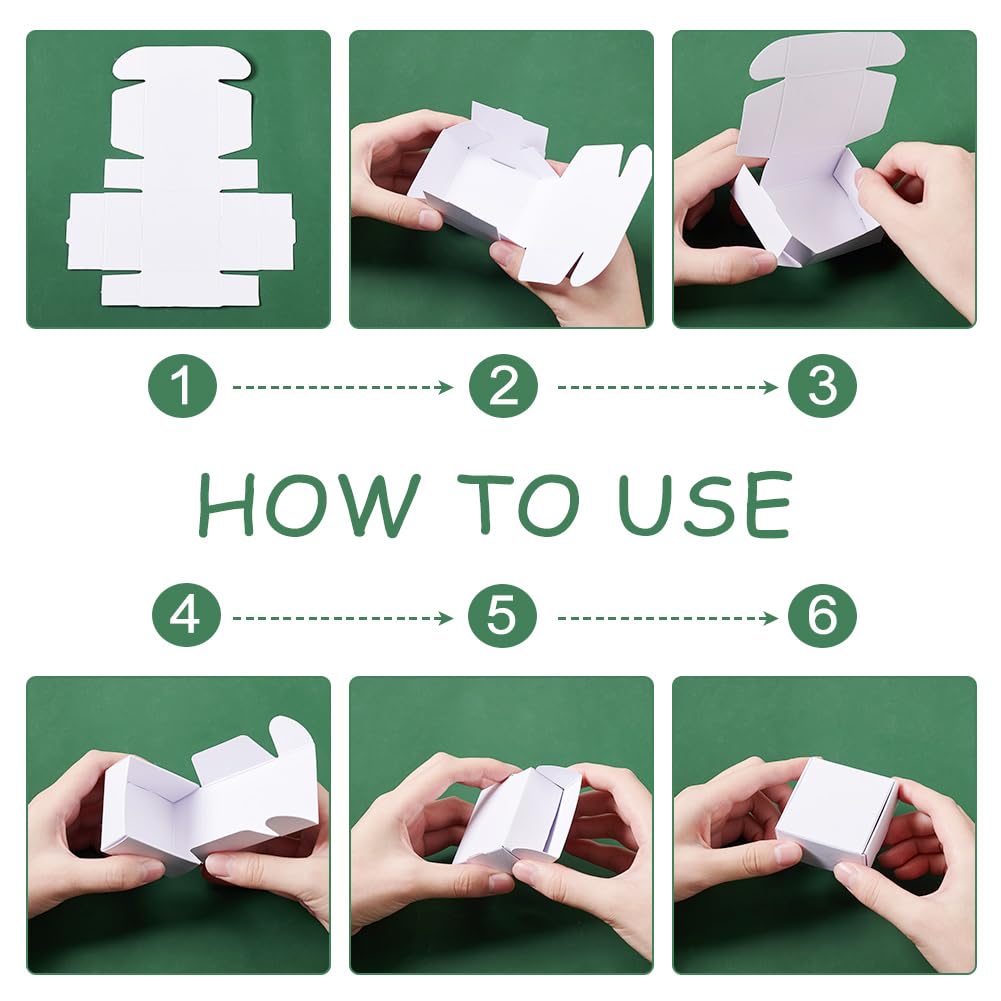 1
2
3

HOW TO USE

4
5
6