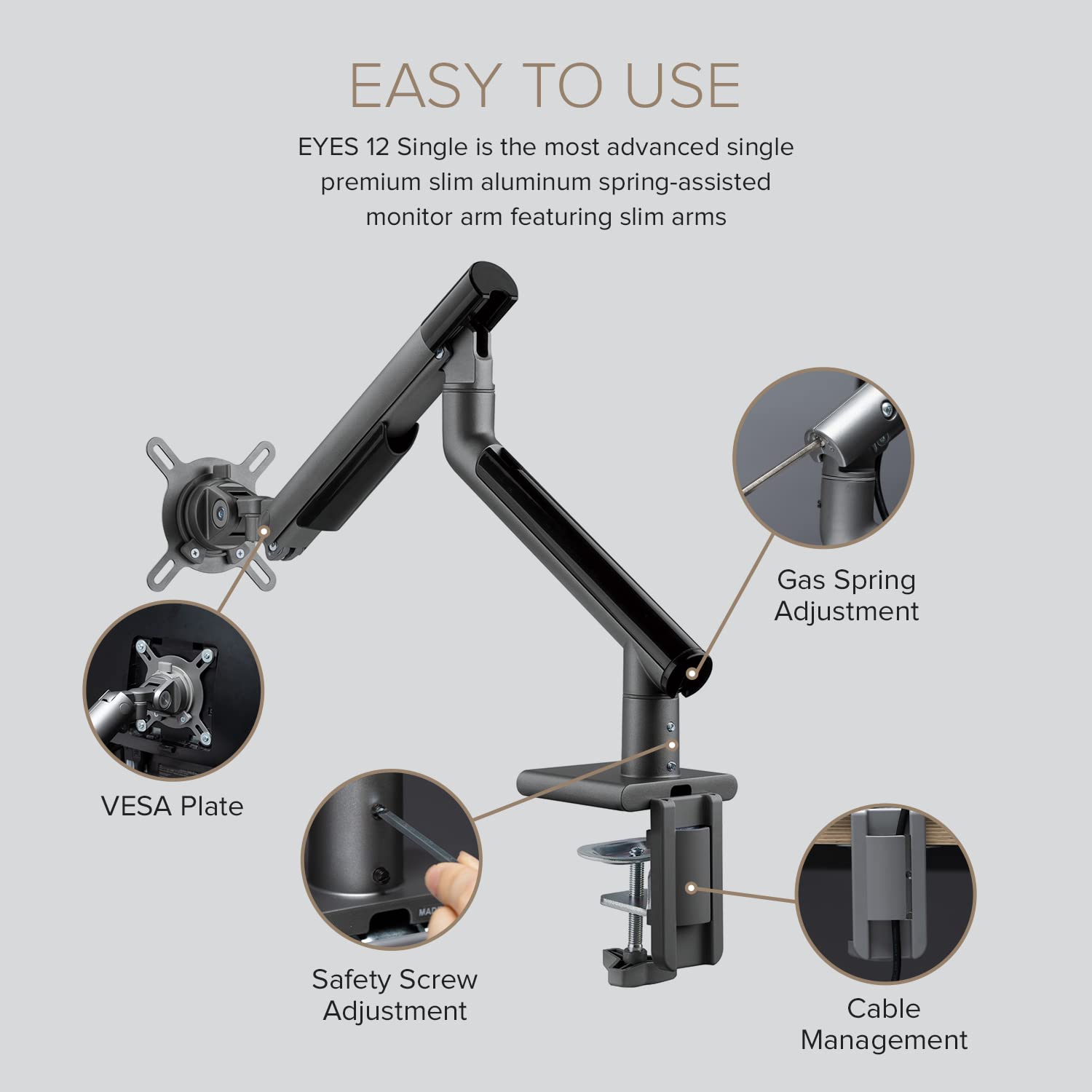 EASY TO USE

EYES 12 Single is the most advanced single premium slim aluminum spring-assisted monitor arm featuring slim arms

Gas Spring Adjustment

VESA Plate

Safety Screw Adjustment

Cable Management