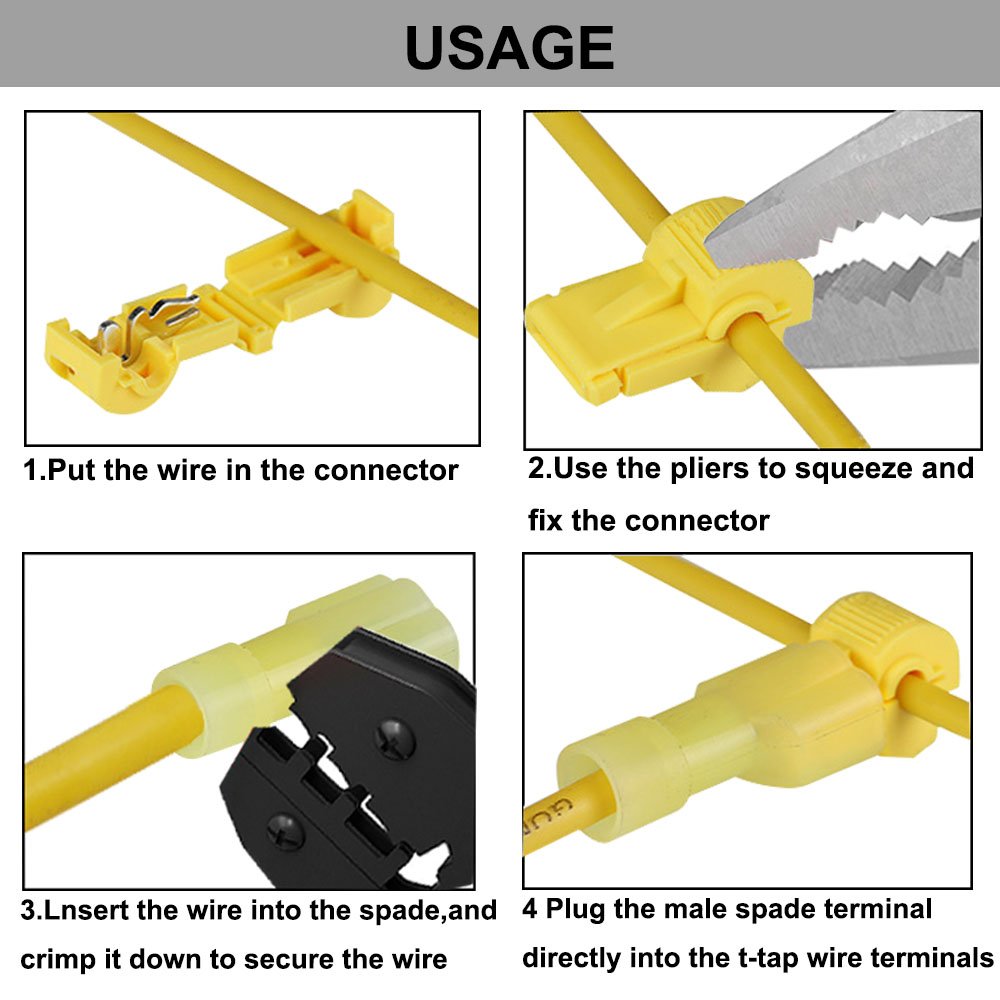 USAGE

1.Put the wire in the connector

2.Use the pliers to squeeze and fix the connector

3.Lnsert the wire into the spade,and crimp it down to secure the wire

4 Plug the male spade terminal directly into the t-tap wire terminals