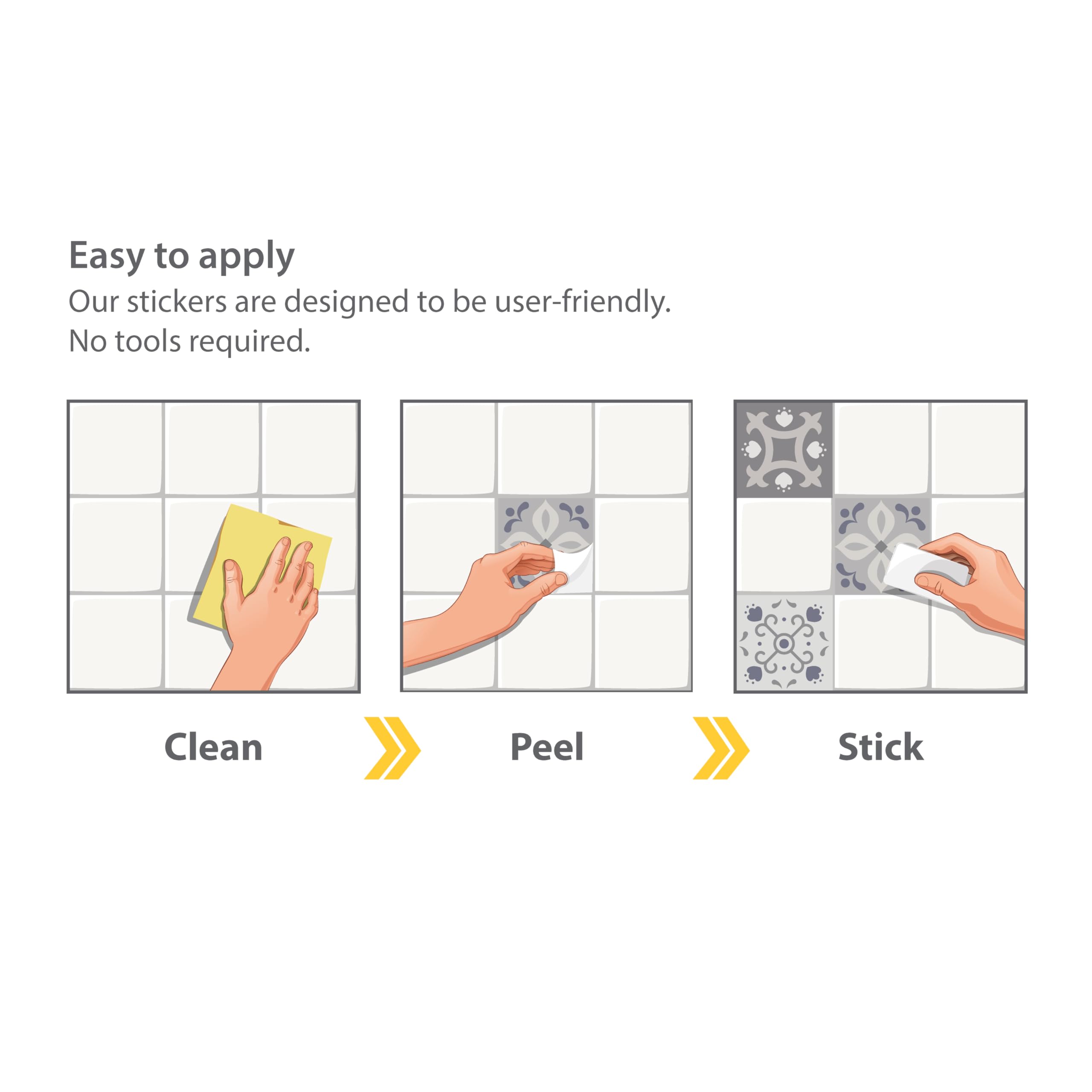 Easy to apply

Our stickers are designed to be user-friendly. No tools required.

Clean

Peel

Stick