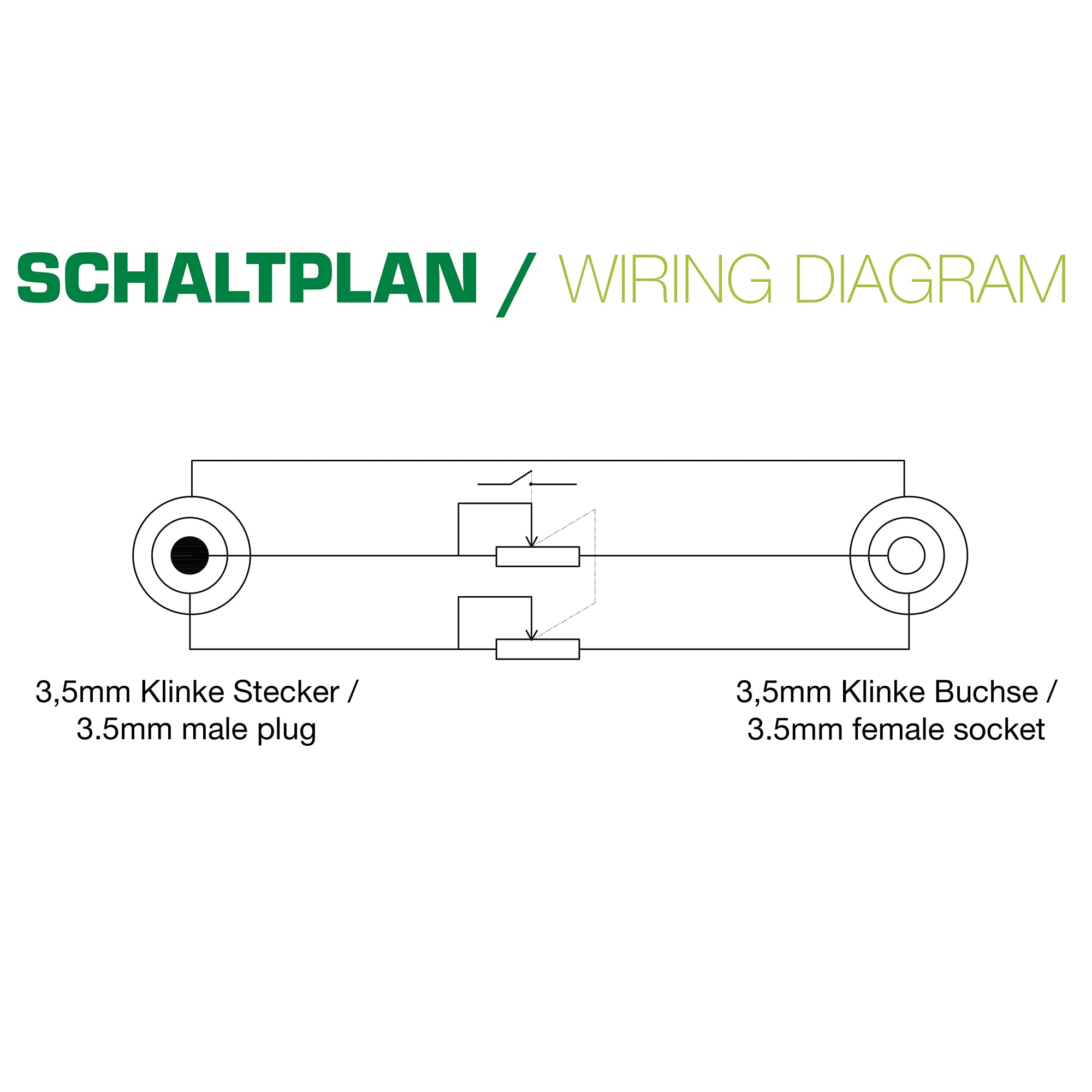 SCHALTPLAN / WIRING DIAGRAM

3,5mm Klinke Stecker / 3.5mm male plug

3,5mm Klinke Buchse / 3.5mm female socket