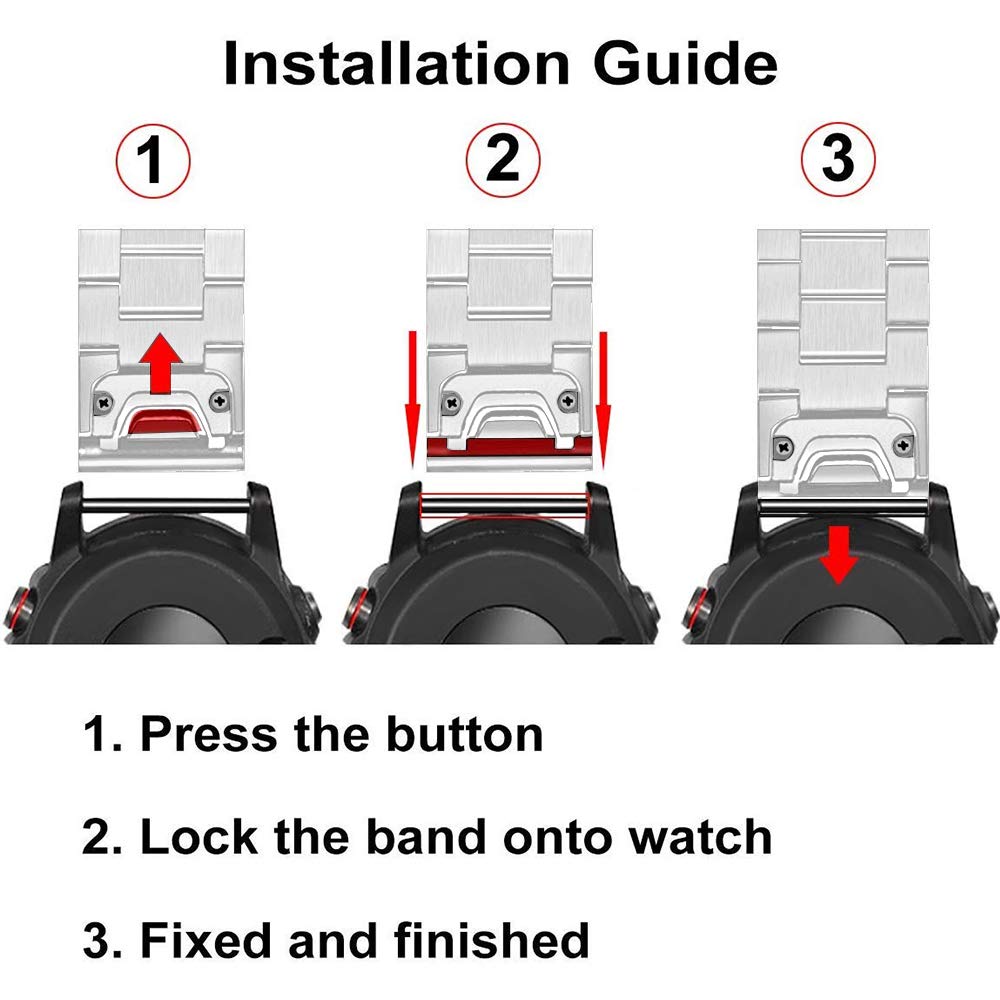 Installation Guide

1

2

3

1. Press the button

2. Lock the band onto watch

3. Fixed and finished