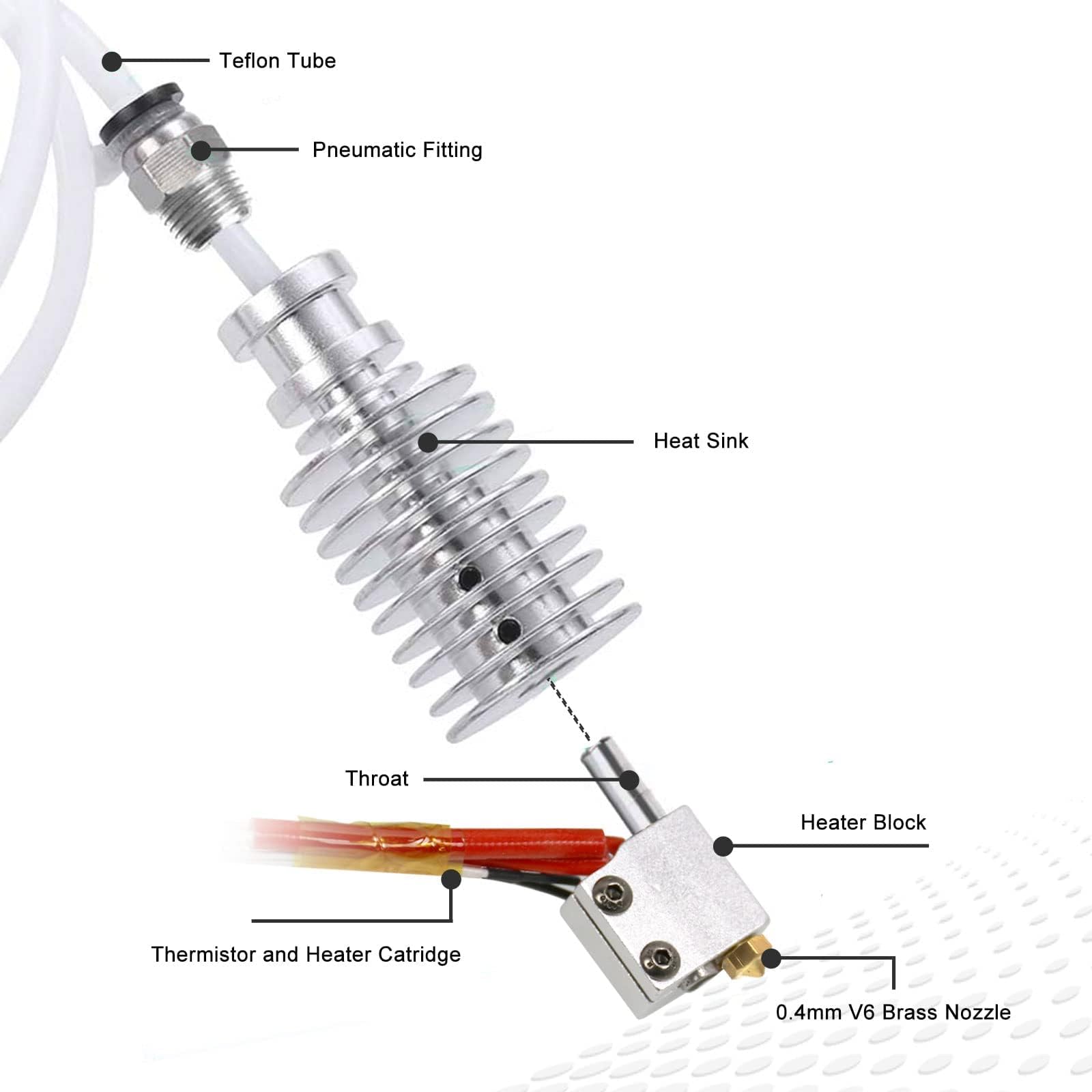 Teflon Tube

Pneumatic Fitting

Heat Sink

Throat

Heater Block

Thermistor and Heater Catridge

0.4mm V6 Brass Nozzle